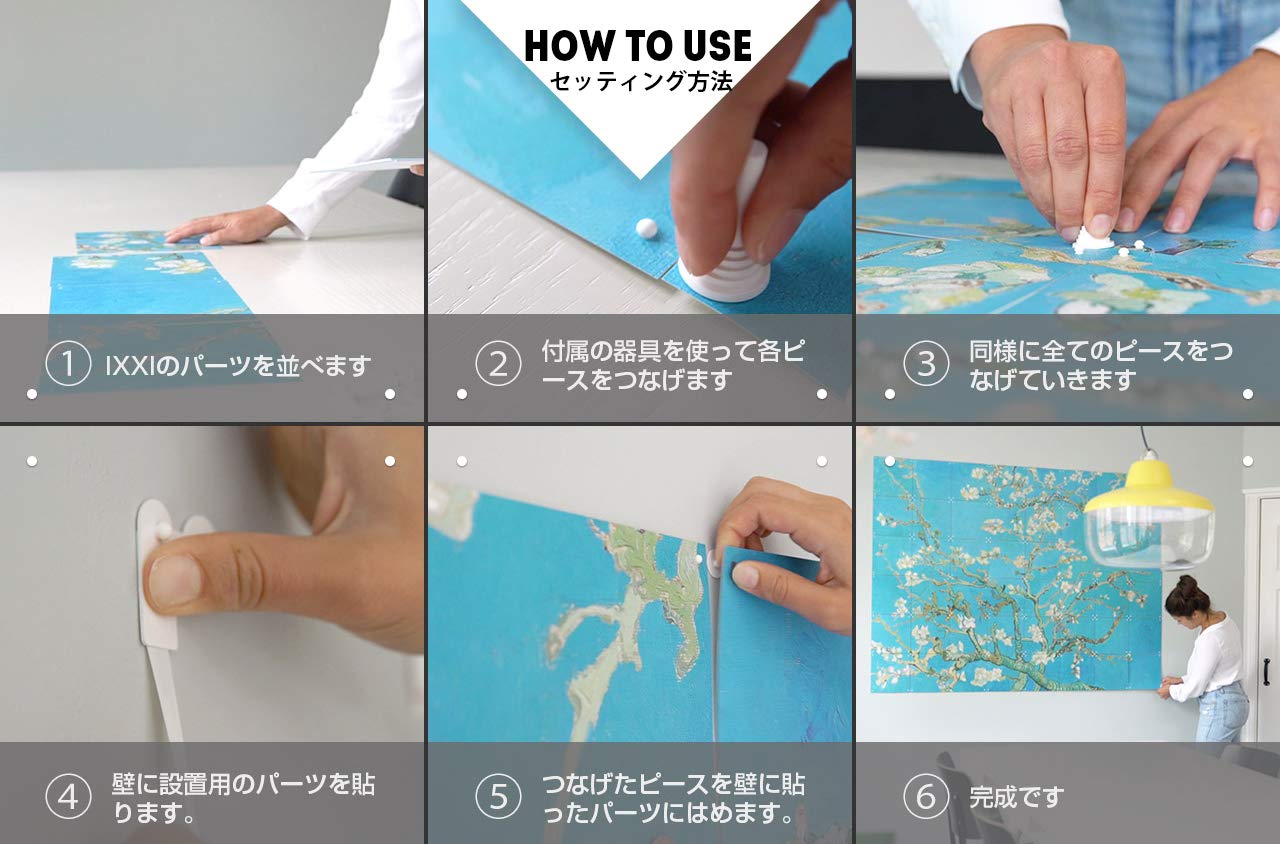 HOW TO USE
セッティング方法

1 IXXIのパーツを並べます

2 付属の器具を使って各ピースをつなげます

3 同様に全てのピースをつなげていきます

4 壁に設置用のパーツを貼ります。

5 つなげたピースを壁に貼ったパーツにはめます。

6 完成です