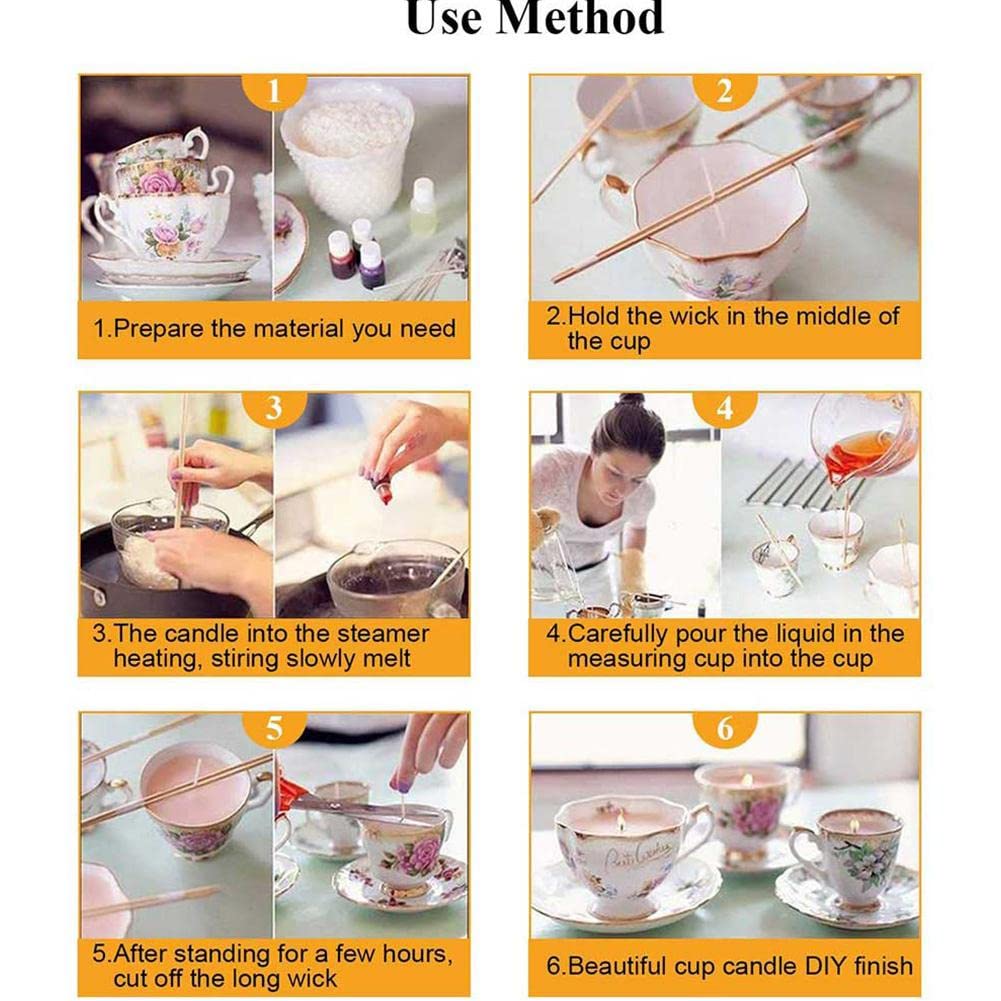 Use Method

1

1.Prepare the material you need

2

2.Hold the wick in the middle of the cup

3

3.The candle into the steamer heating, stiring slowly melt

4

4.Carefully pour the liquid in the measuring cup into the cup

5

5.After standing for a few hours, cut off the long wick

6

6.Beautiful cup candle DIY finish