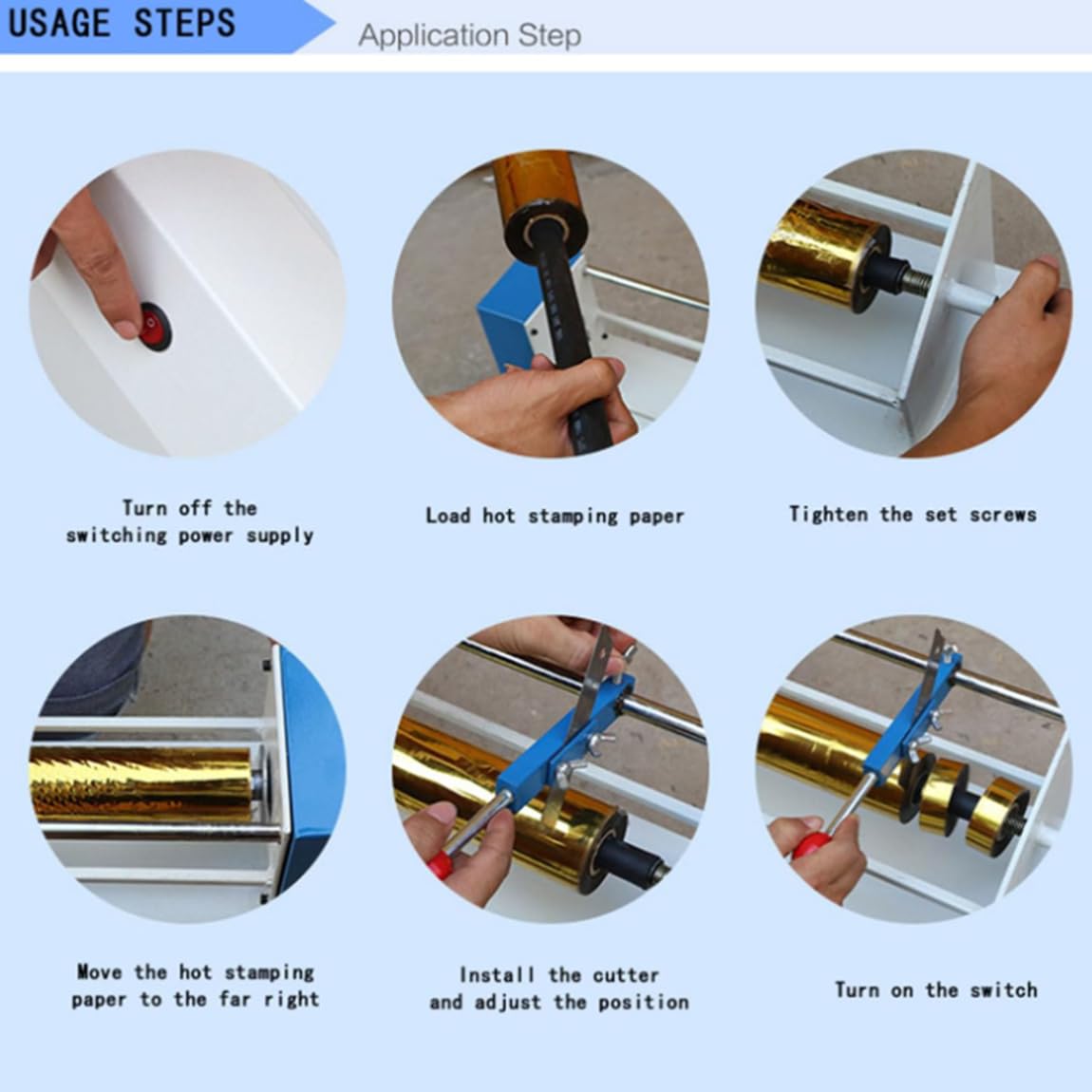 USAGE STEPS

Application Step

Turn off the switching power supply

Load hot stamping paper

Tighten the set screws

Move the hot stamping paper to the far right

Install the cutter and adjust the position

Turn on the switch