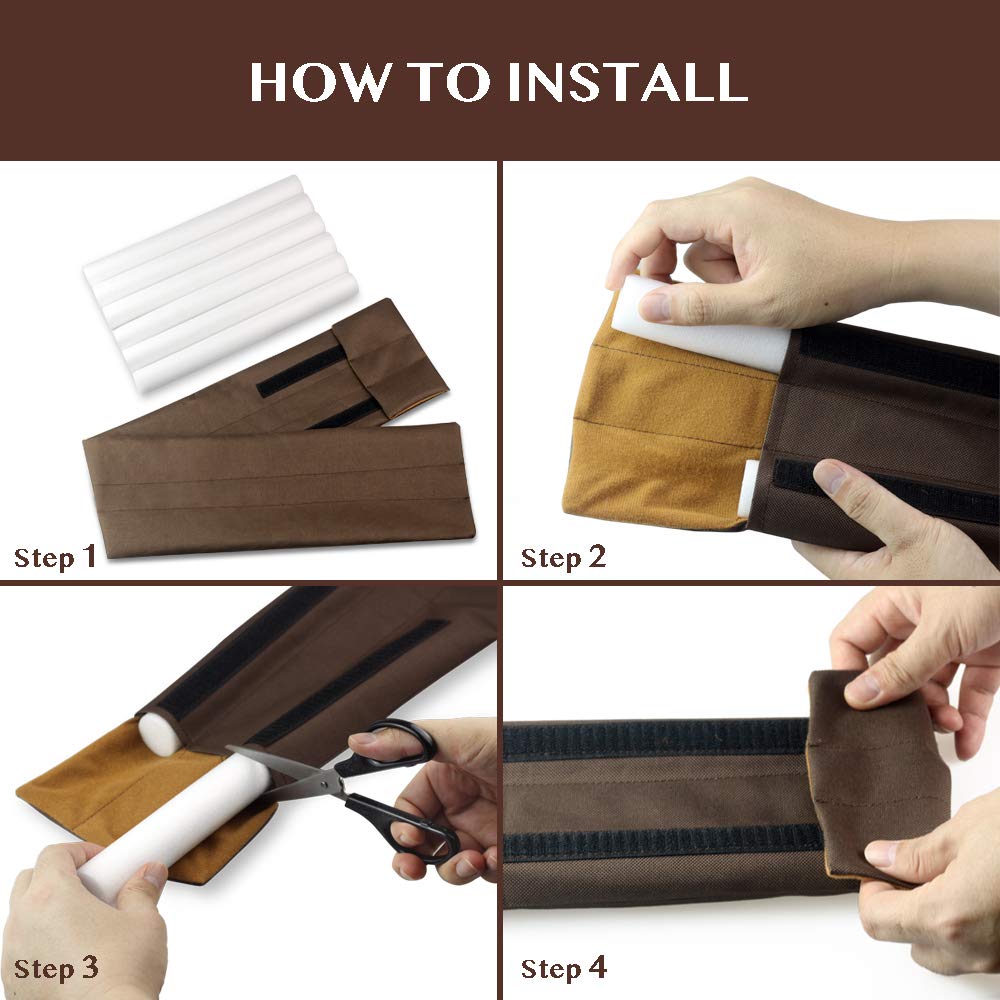 HOW TO INSTALL

Step 1

Step 2

Step 3

Step 4