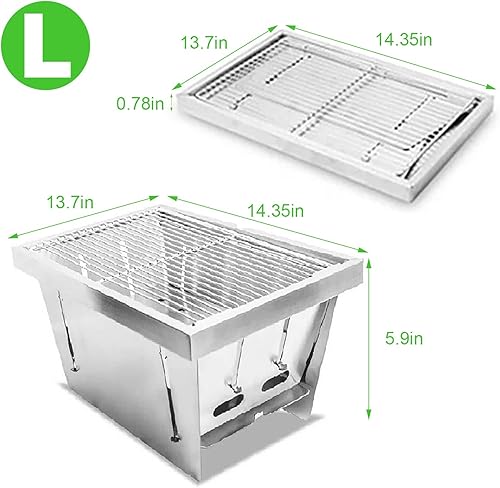 L

13.7in

14.35in

0.78in

13.7in

14.35in

5.9in