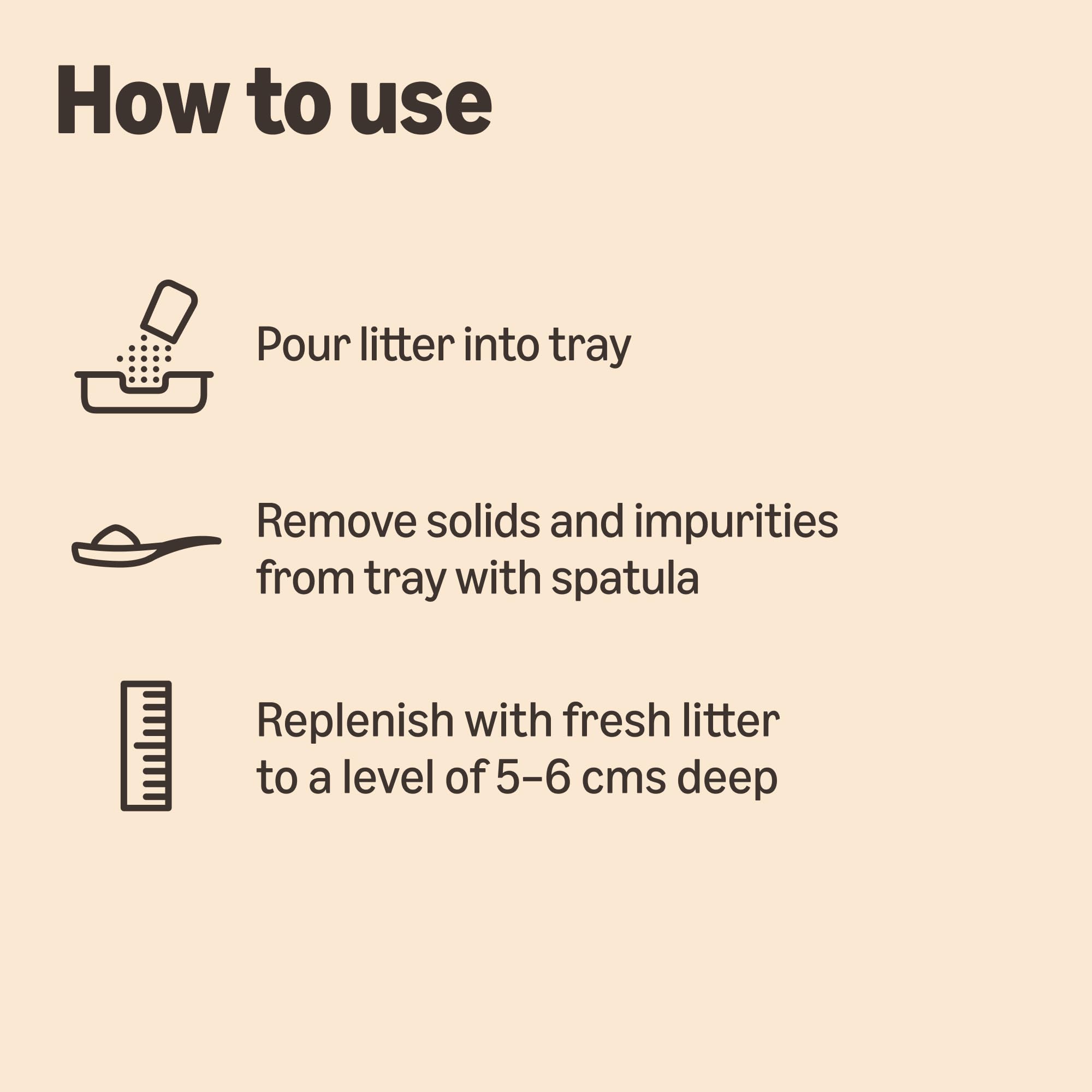 How to use

Pour litter into tray

Remove solids and impurities from tray with spatula

Replenish with fresh litter to a level of 5–6 cms deep