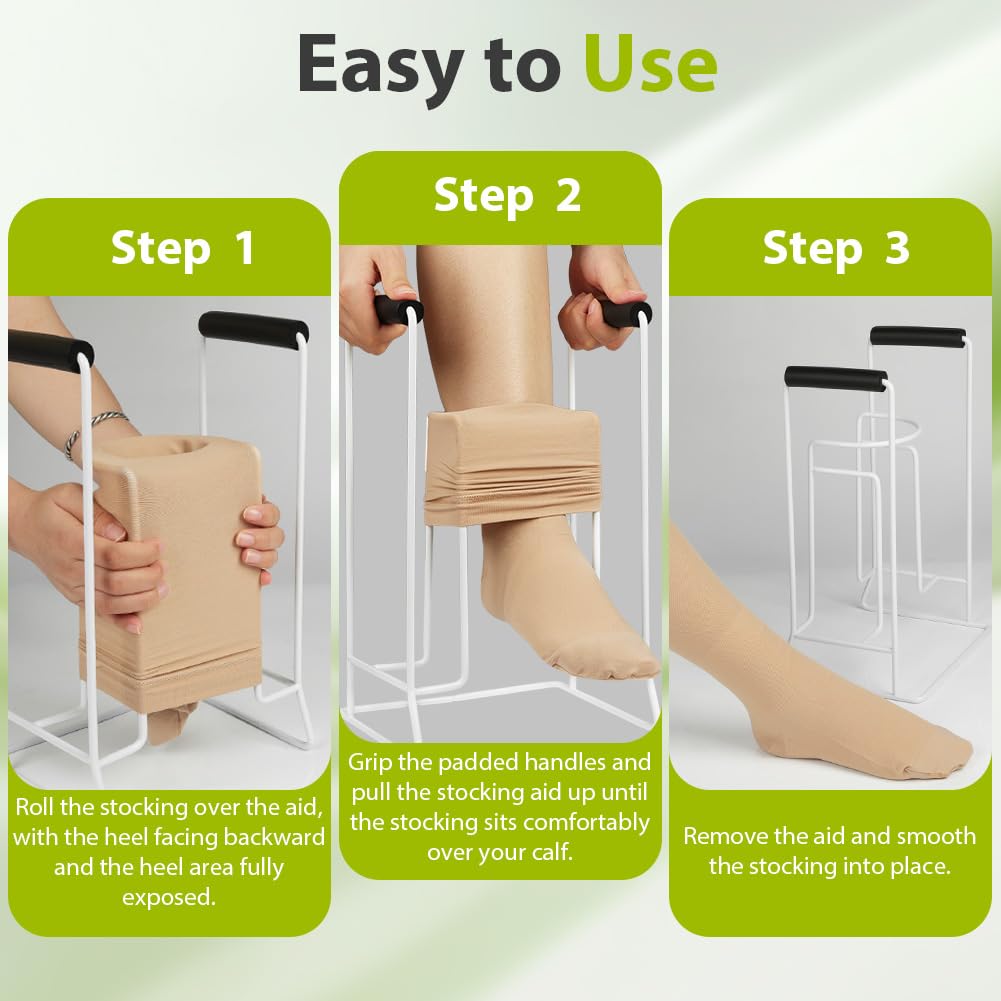 Easy to Use

Step 1

Roll the stocking over the aid, with the heel facing backward and the heel area fully exposed.

Step 2

Grip the padded handles and pull the stocking aid up until the stocking sits comfortably over your calf.

Step 3

Remove the aid and smooth the stocking into place.