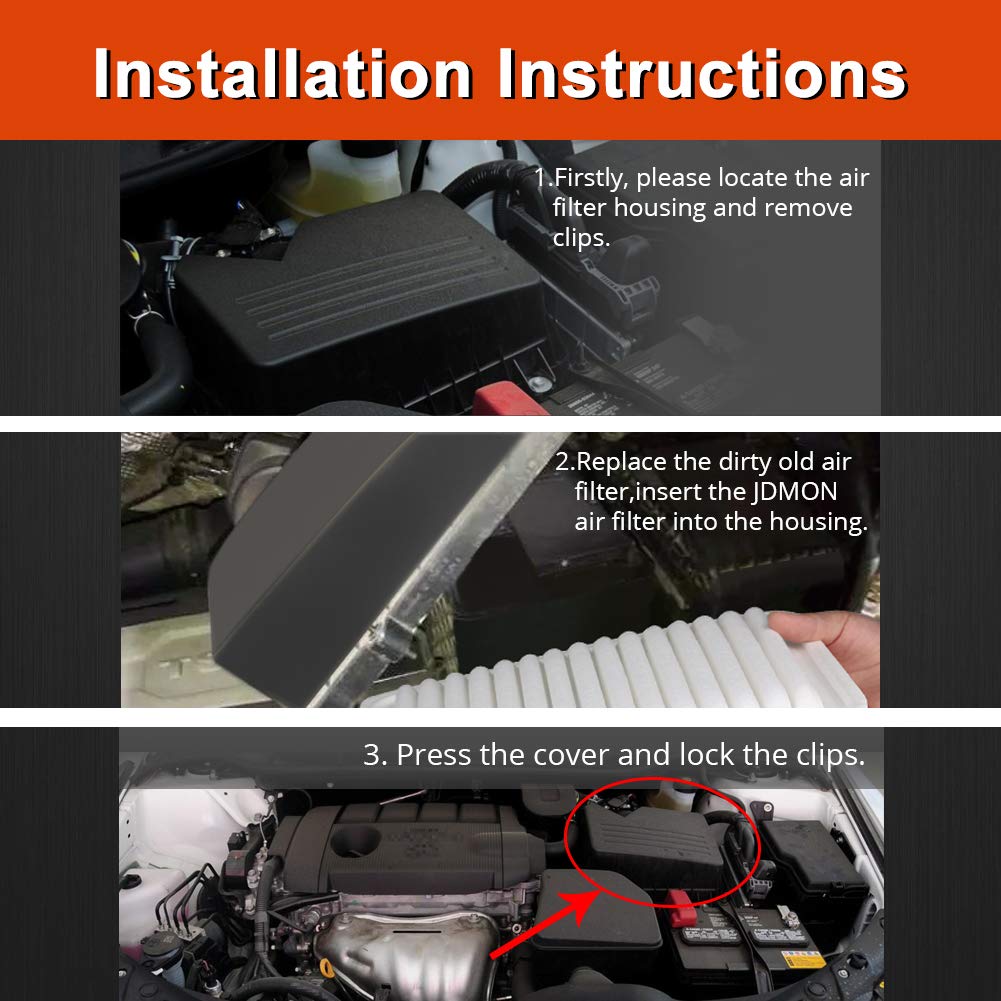 Installation Instructions

1.Firstly, please locate the air filter housing and remove clips.

2.Replace the dirty old air filter,insert the JDMON air filter into the housing.

3. Press the cover and lock the clips.