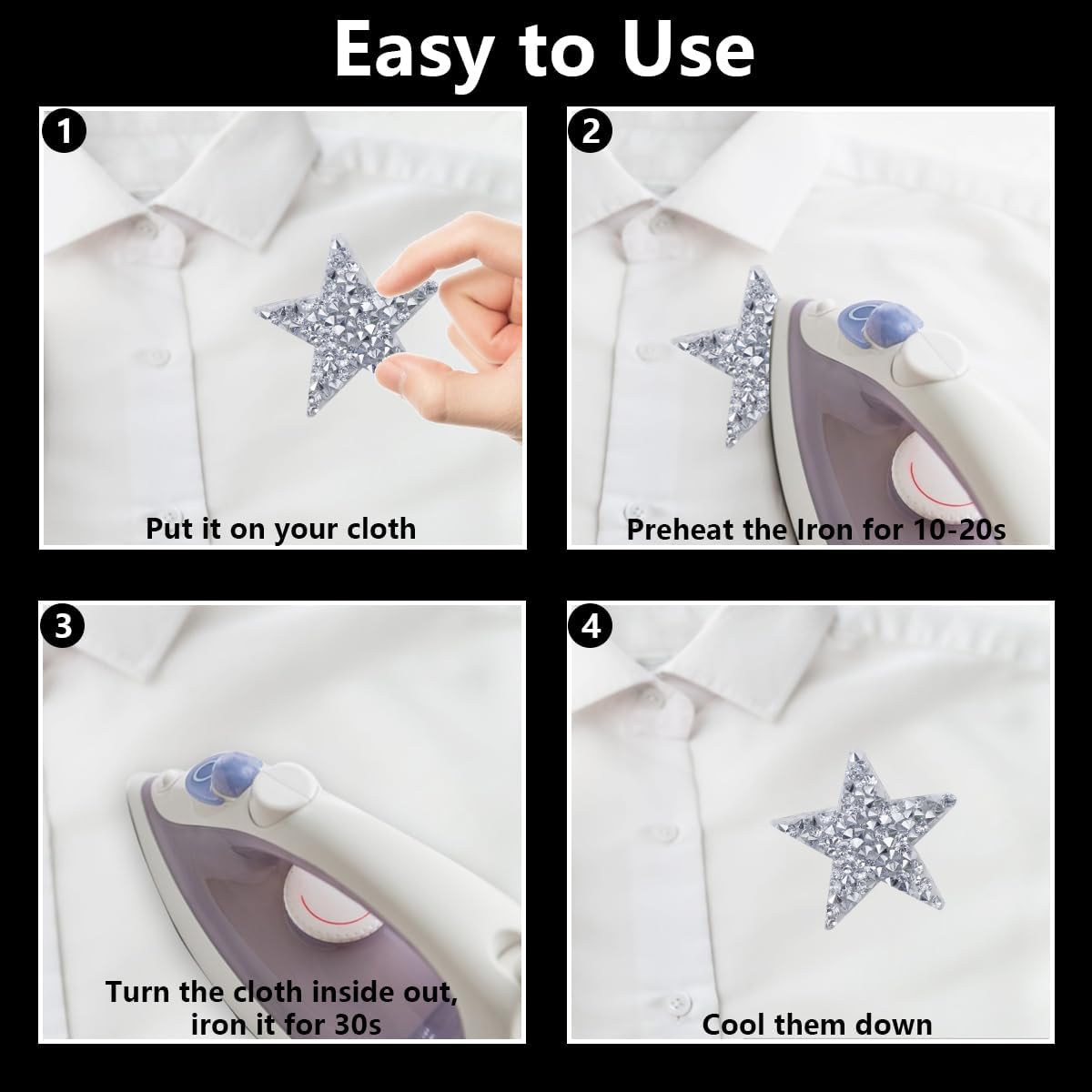 Easy to Use

1

Put it on your cloth

2

Preheat the Iron for 10-20s

3

Turn the cloth inside out, iron it for 30s

4

Cool them down