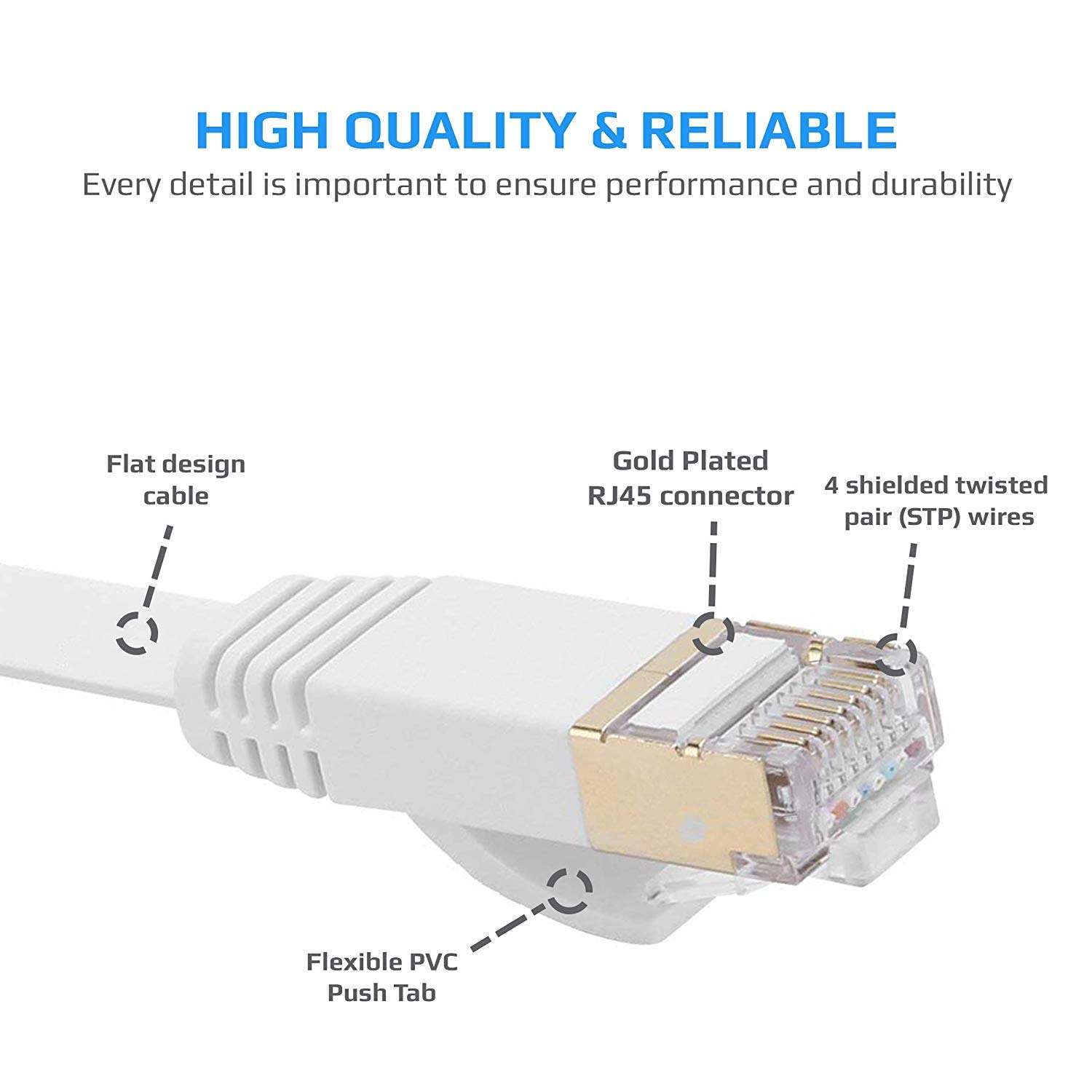 HIGH QUALITY & RELIABLE
Every detail is important to ensure performance and durability

Flat design cable

Gold Plated RJ45 connector

4 shielded twisted pair (STP) wires

Flexible PVC Push Tab