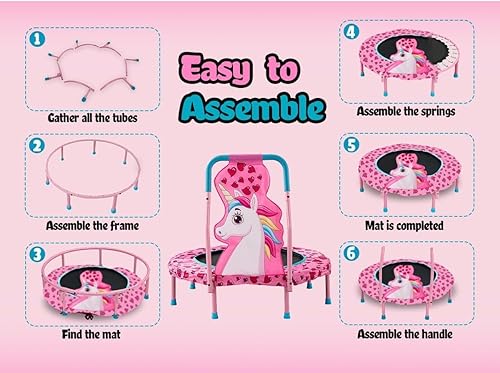 Easy to Assemble

1
Gather all the tubes

2
Assemble the frame

3
Find the mat

4
Assemble the springs

5
Mat is completed

6
Assemble the handle