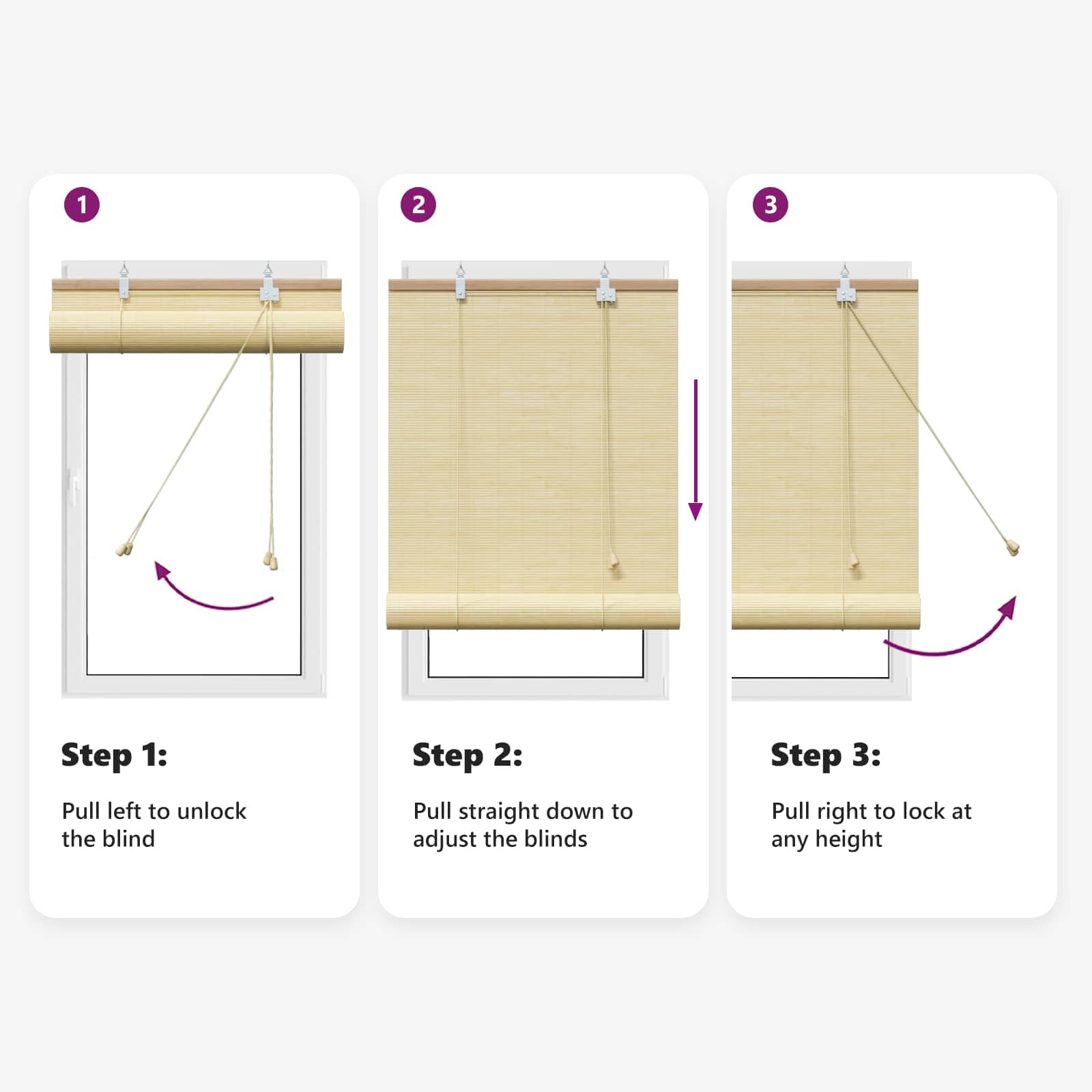 1

Step 1:

Pull left to unlock the blind

2

Step 2:

Pull straight down to adjust the blinds

3

Step 3:

Pull right to lock at any height