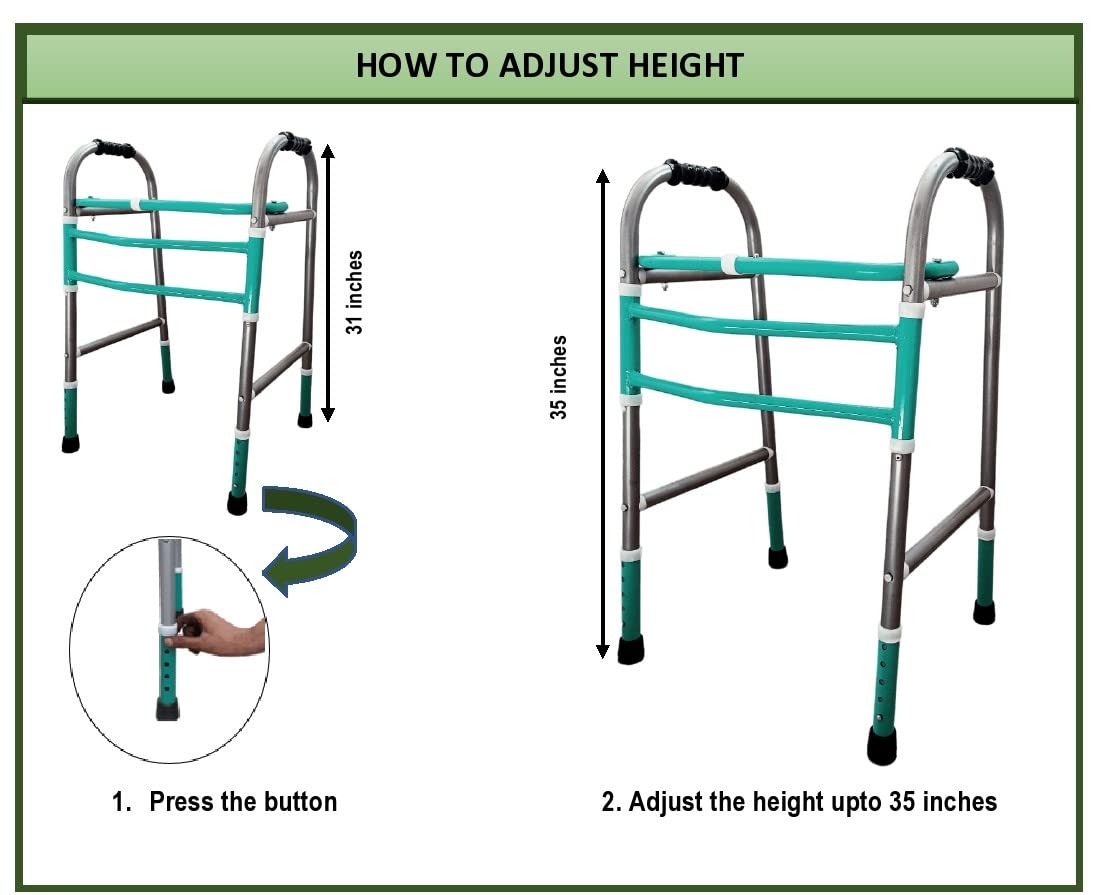 HOW TO ADJUST HEIGHT

31 inches

35 inches

1. Press the button

2. Adjust the height upto 35 inches