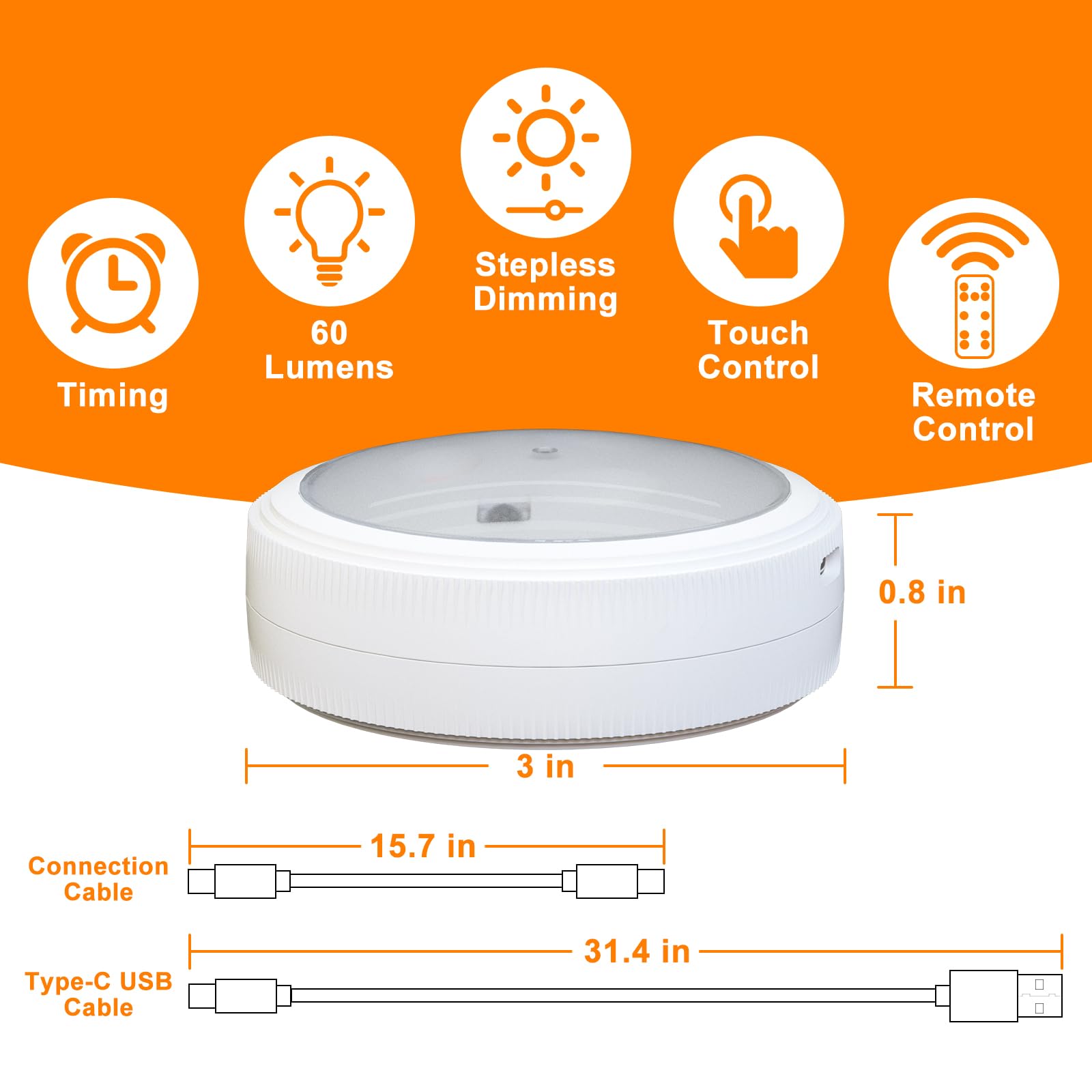 Timing

60 Lumens

Stepless Dimming

Touch Control

Remote Control

0.8 in

3 in

Connection Cable

15.7 in

Type-C USB Cable

31.4 in