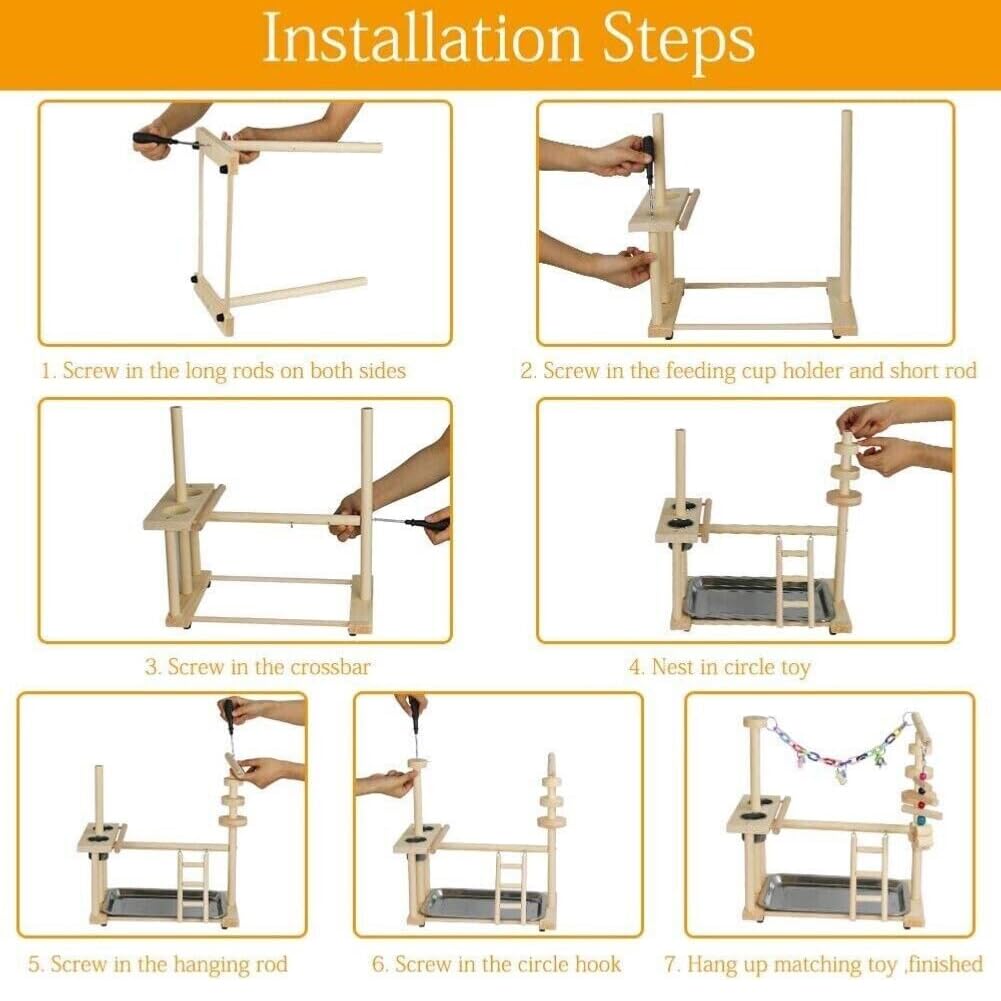 Installation Steps

1. Screw in the long rods on both sides

2. Screw in the feeding cup holder and short rod

3. Screw in the crossbar

4. Nest in circle toy

5. Screw in the hanging rod

6. Screw in the circle hook

7. Hang up matching toy ,finished