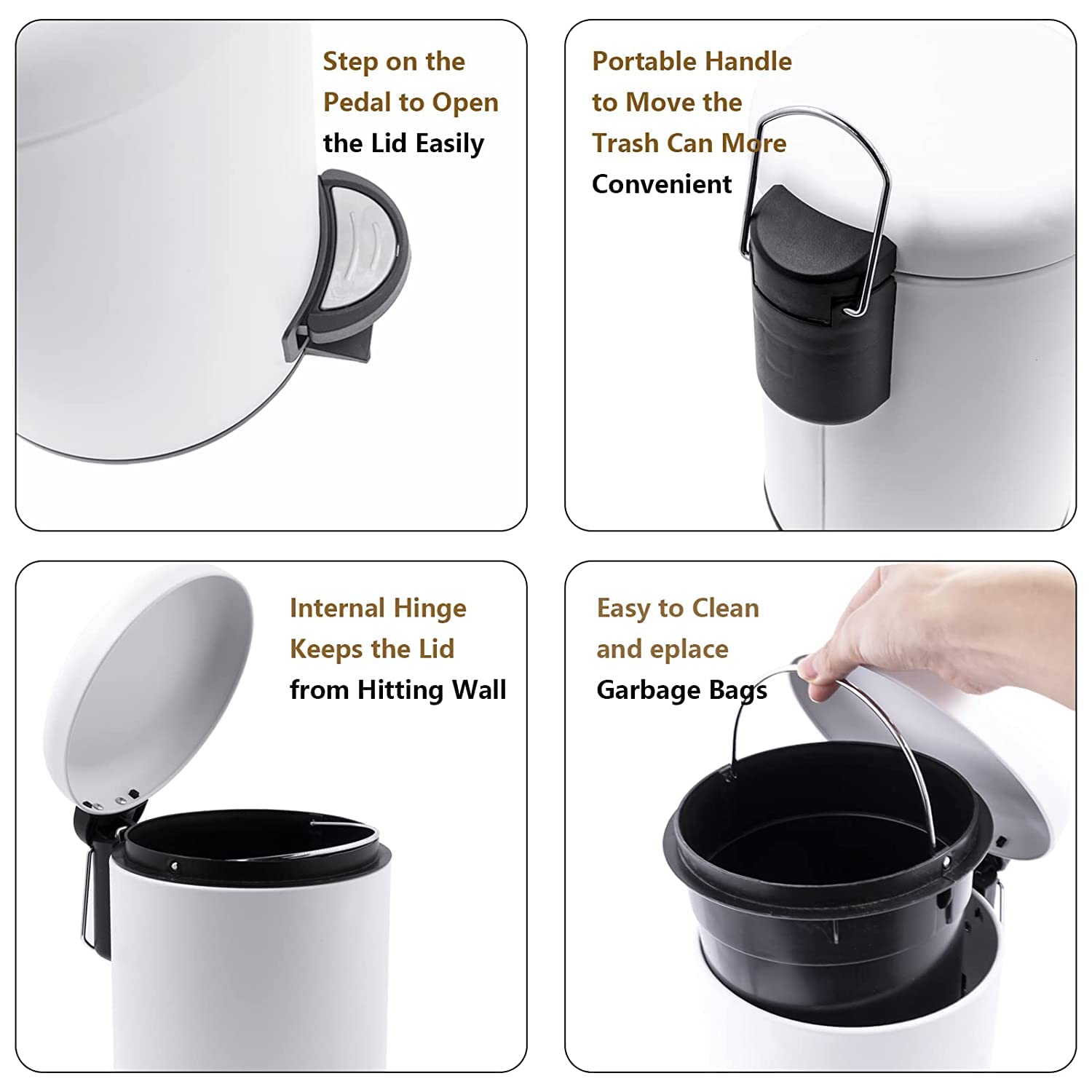 Step on the Pedal to Open the Lid Easily

Portable Handle to Move the Trash Can More Convenient

Internal Hinge Keeps the Lid from Hitting Wall

Easy to Clean and eplace Garbage Bags