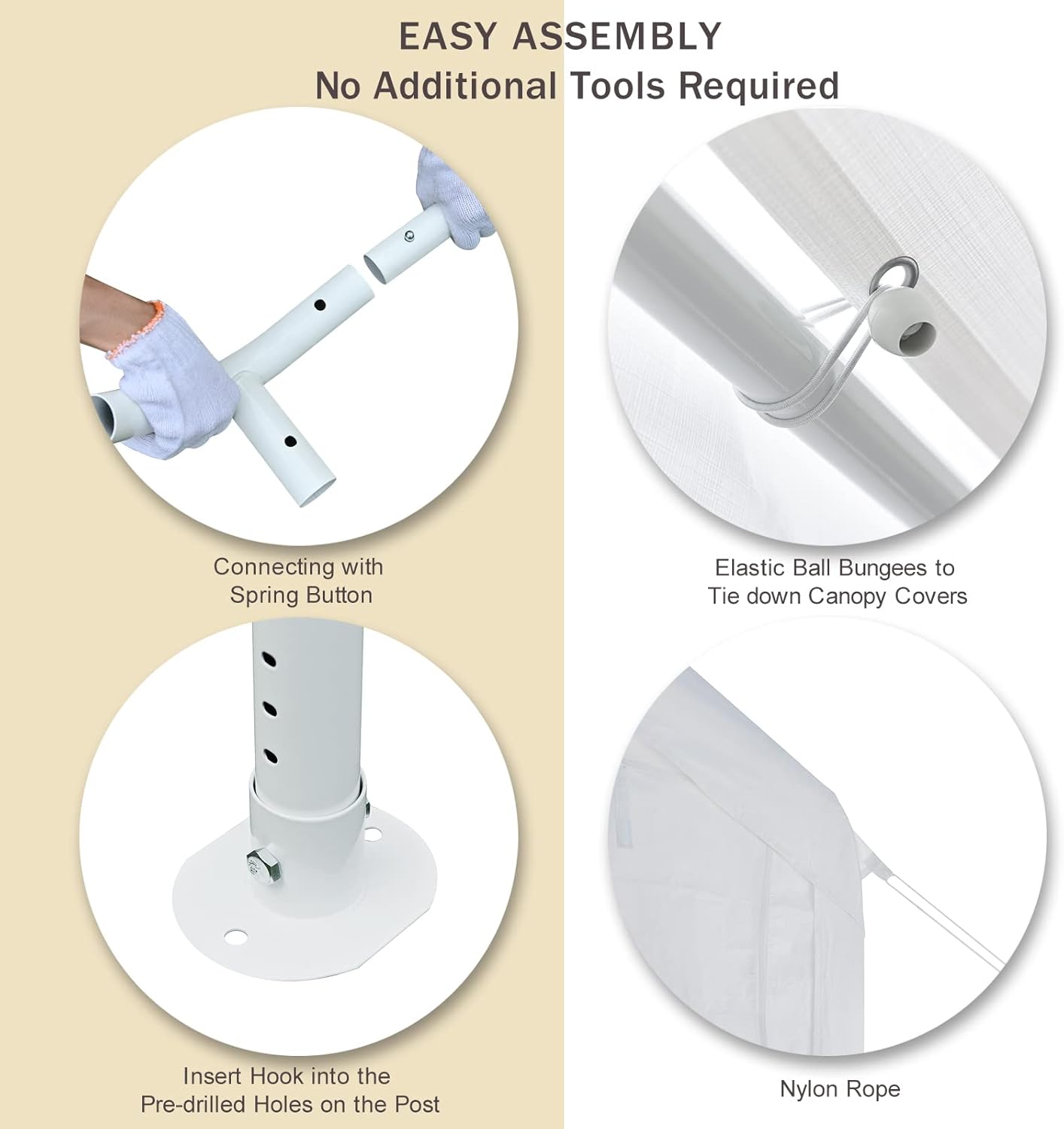 EASY ASSEMBLY
No Additional Tools Required

Connecting with Spring Button

Elastic Ball Bungees to Tie down Canopy Covers

Insert Hook into the Pre-drilled Holes on the Post

Nylon Rope