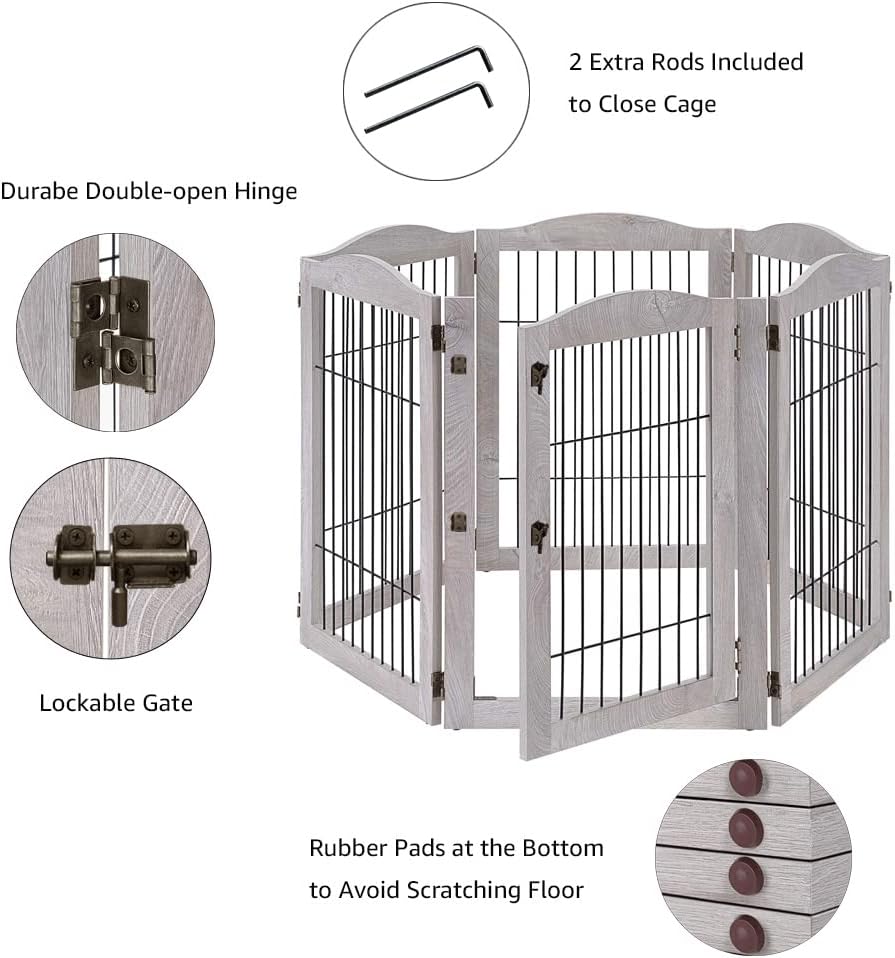 2 Extra Rods Included to Close Cage

Durabe Double-open Hinge

Lockable Gate

Rubber Pads at the Bottom to Avoid Scratching Floor