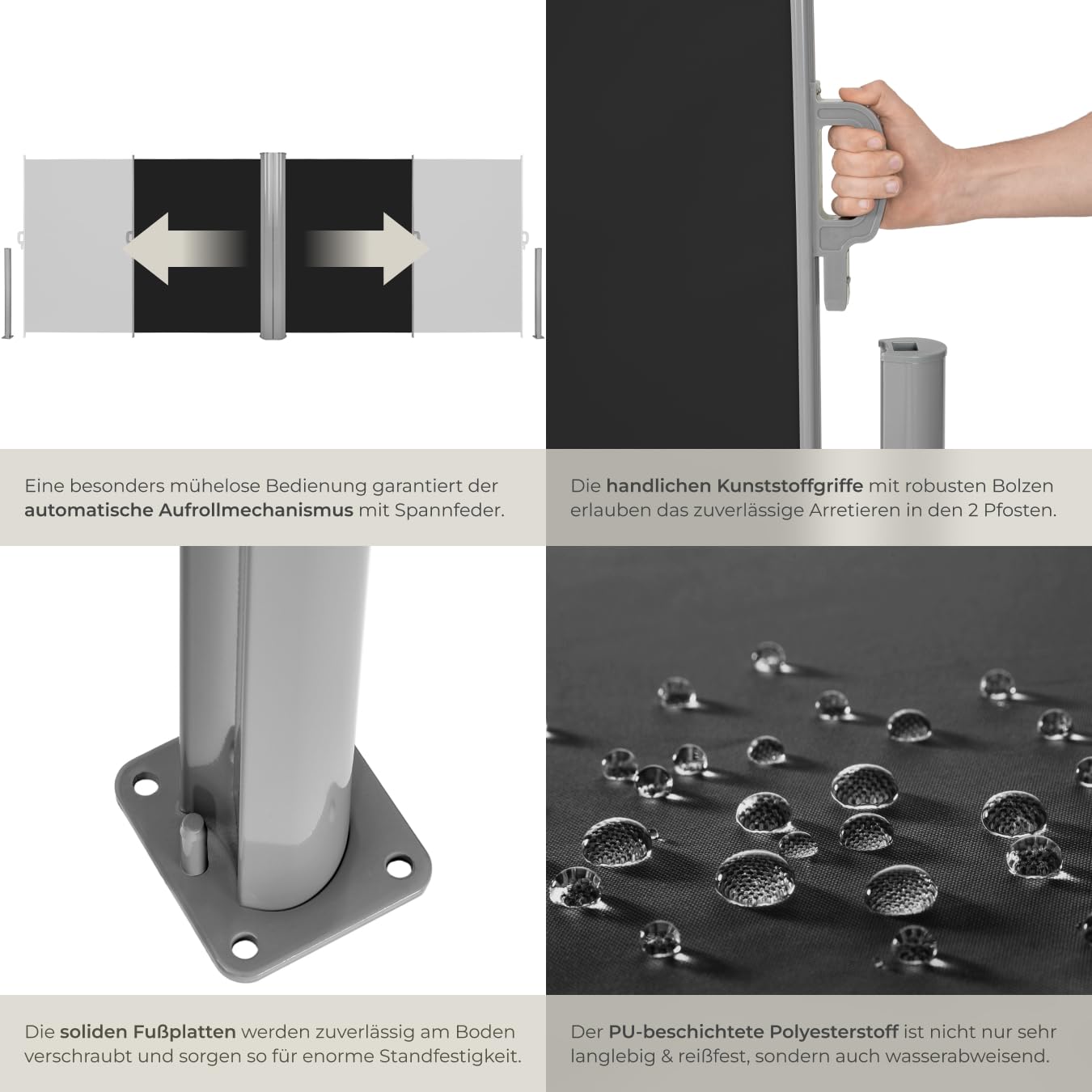 Eine besonders mühelose Bedienung garantiert der automatische Aufrollmechanismus mit Spannfeder.

Die handlichen Kunststoffgriffe mit robusten Bolzen erlauben das zuverlässige Arretieren in den 2 Pfosten.

Die soliden Fußplatten werden zuverlässig am Boden verschraubt und sorgen so für enorme Standfestigkeit.

Der PU-beschichtete Polyesterstoff ist nicht nur sehr langlebig & reißfest, sondern auch wasserabweisend.