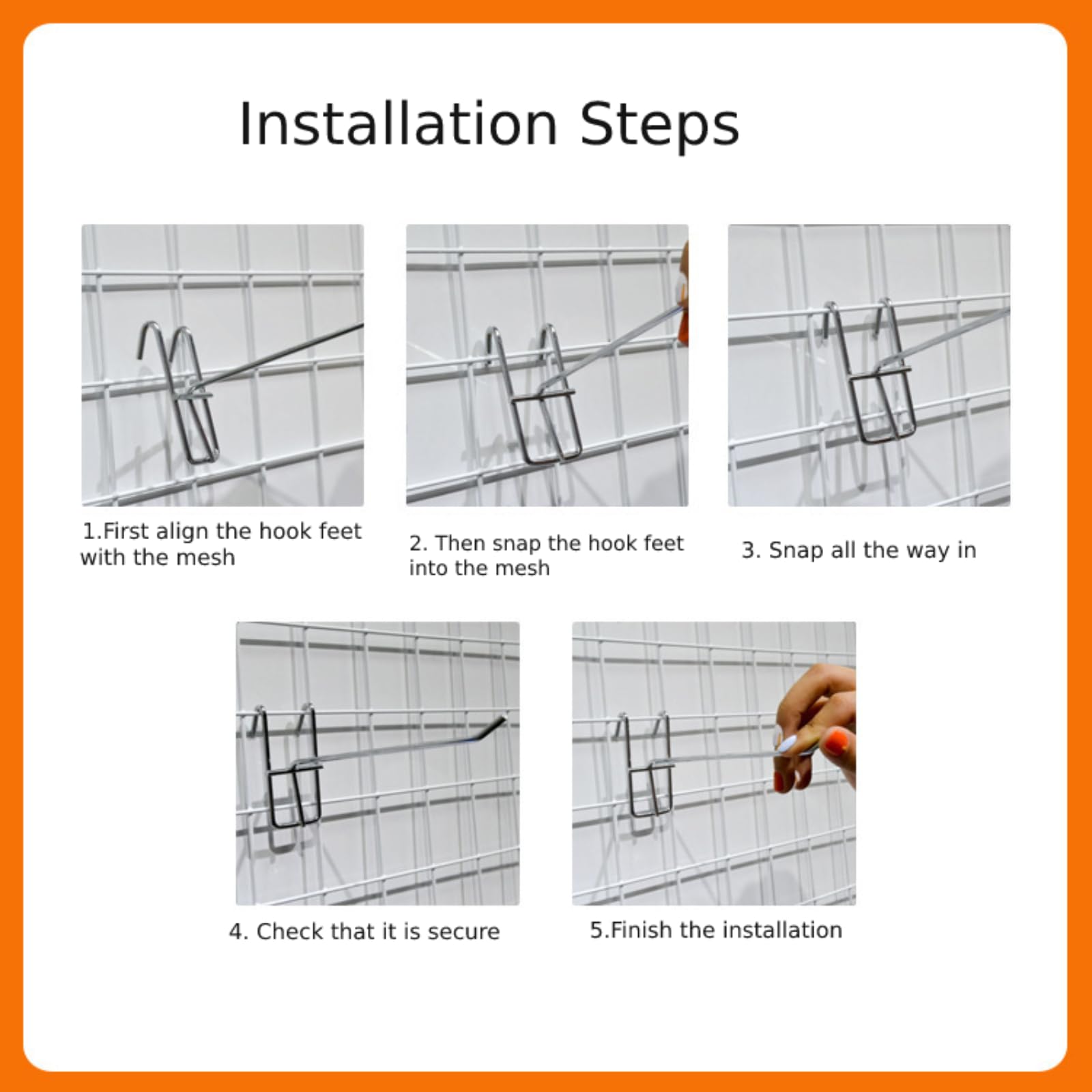 Installation Steps

1.First align the hook feet with the mesh

2. Then snap the hook feet into the mesh

3. Snap all the way in

4. Check that it is secure

5.Finish the installation