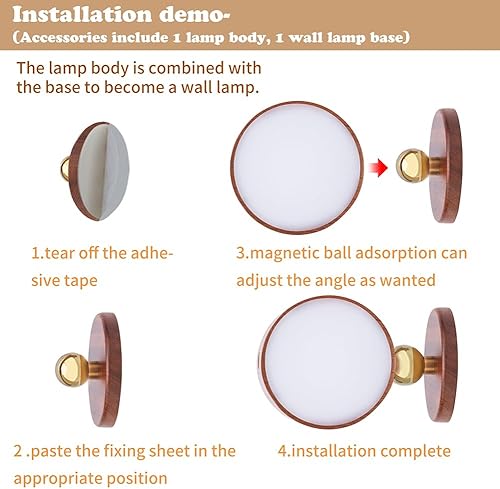 Installation demo-
(Accessories include 1 lamp body, 1 wall lamp base)

The lamp body is combined with the base to become a wall lamp.

1.tear off the adhesive tape

3.magnetic ball adsorption can adjust the angle as wanted

2 .paste the fixing sheet in the appropriate position

4.installation complete