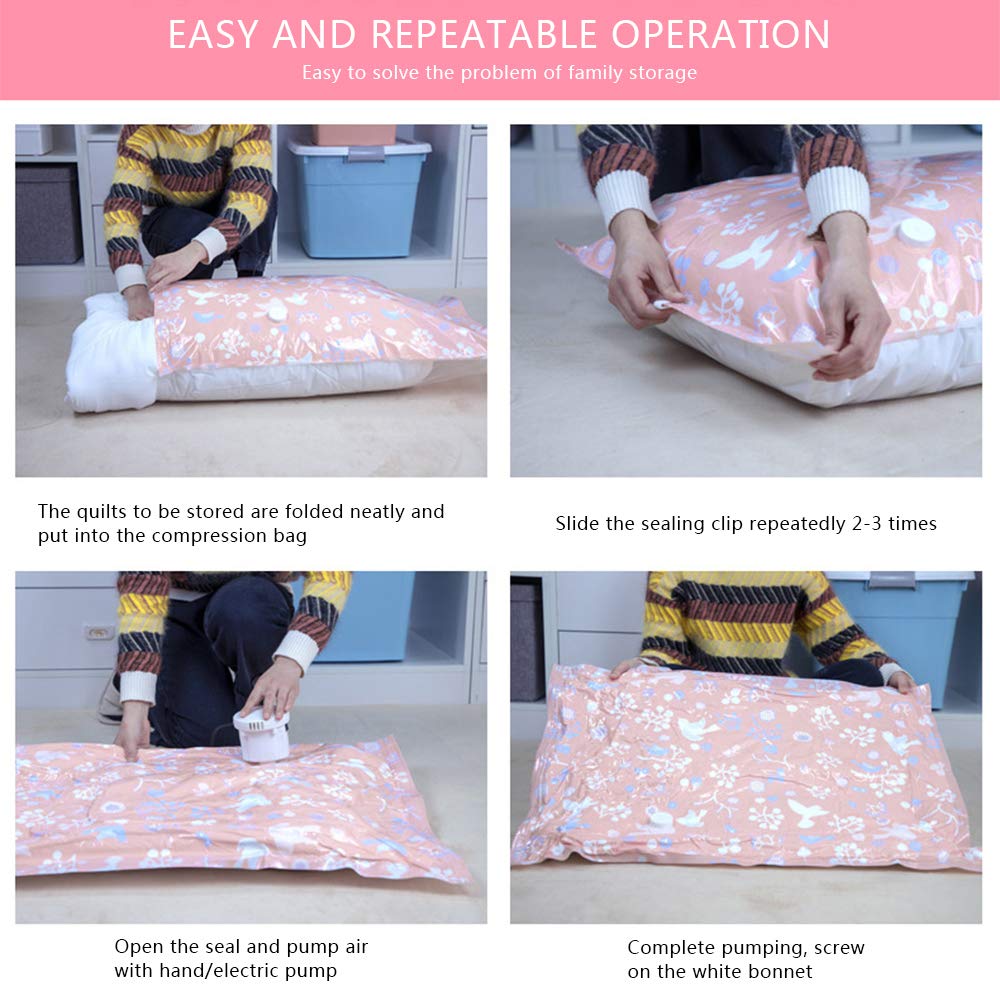 EASY AND REPEATABLE OPERATION

Easy to solve the problem of family storage

The quilts to be stored are folded neatly and put into the compression bag

Slide the sealing clip repeatedly 2-3 times

Open the seal and pump air with hand/electric pump

Complete pumping, screw on the white bonnet