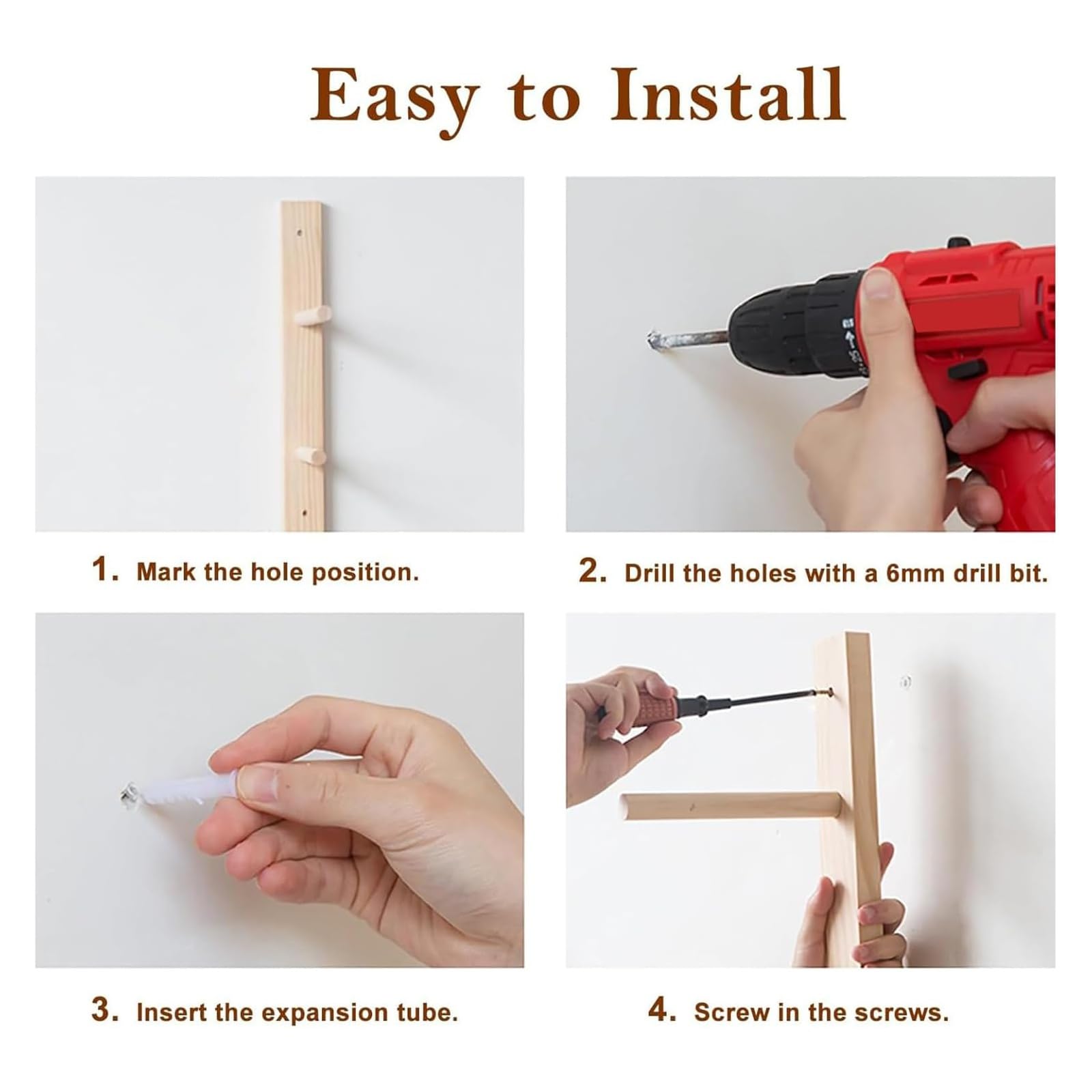 Easy to Install

1. Mark the hole position.

2. Drill the holes with a 6mm drill bit.

3. Insert the expansion tube.

4. Screw in the screws.