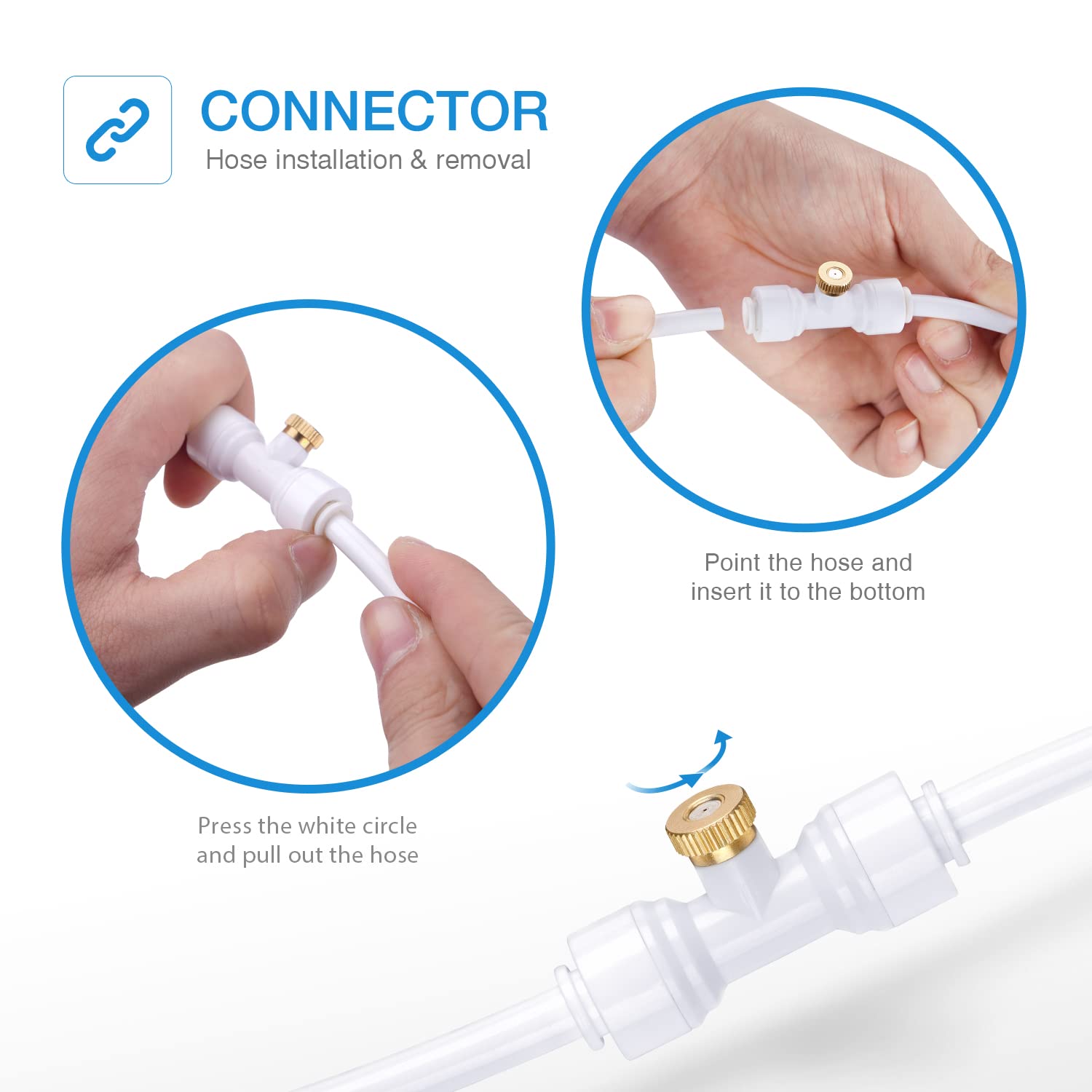 CONNECTOR
Hose installation & removal

Point the hose and insert it to the bottom

Press the white circle and pull out the hose