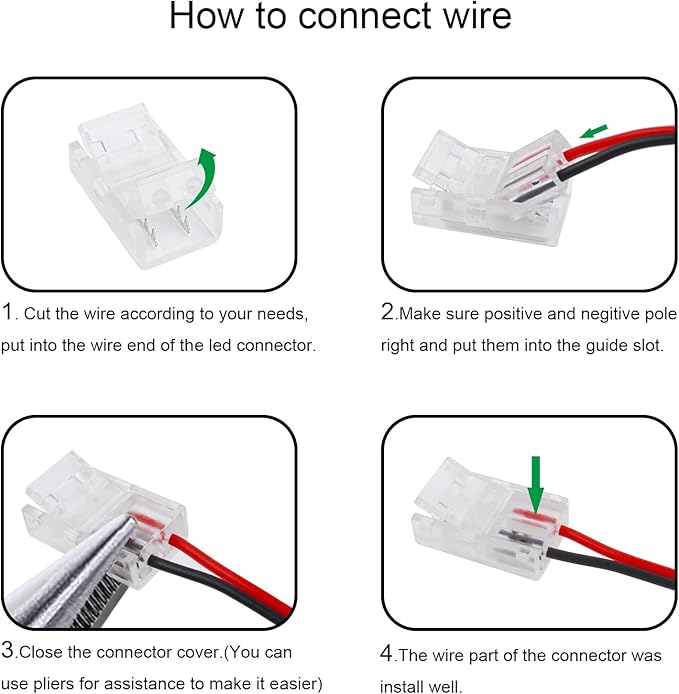 How to connect wire

1. Cut the wire according to your needs, put into the wire end of the led connector.

2.Make sure positive and negitive pole right and put them into the guide slot.

3.Close the connector cover.(You can use pliers for assistance to make it easier)

4.The wire part of the connector was install well.