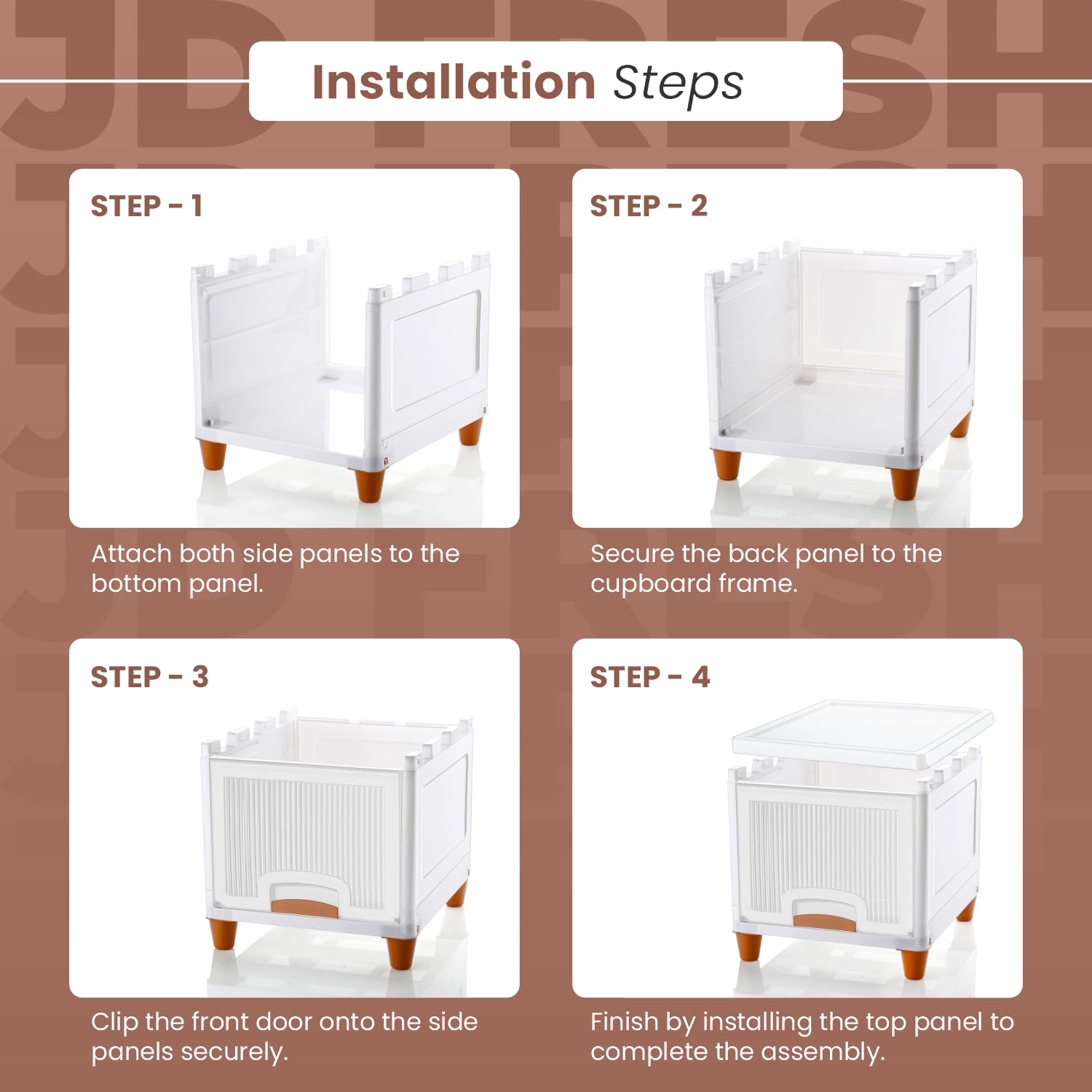 JD FRESH

Installation Steps

STEP - 1

Attach both side panels to the bottom panel.

STEP - 2

Secure the back panel to the cupboard frame.

STEP - 3

Clip the front door onto the side panels securely.

STEP - 4

Finish by installing the top panel to complete the assembly.