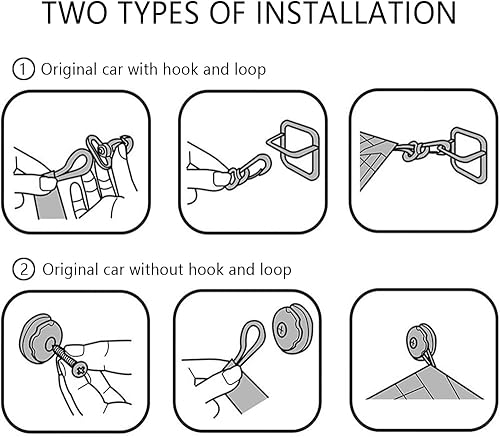 TWO TYPES OF INSTALLATION

① Original car with hook and loop

② Original car without hook and loop