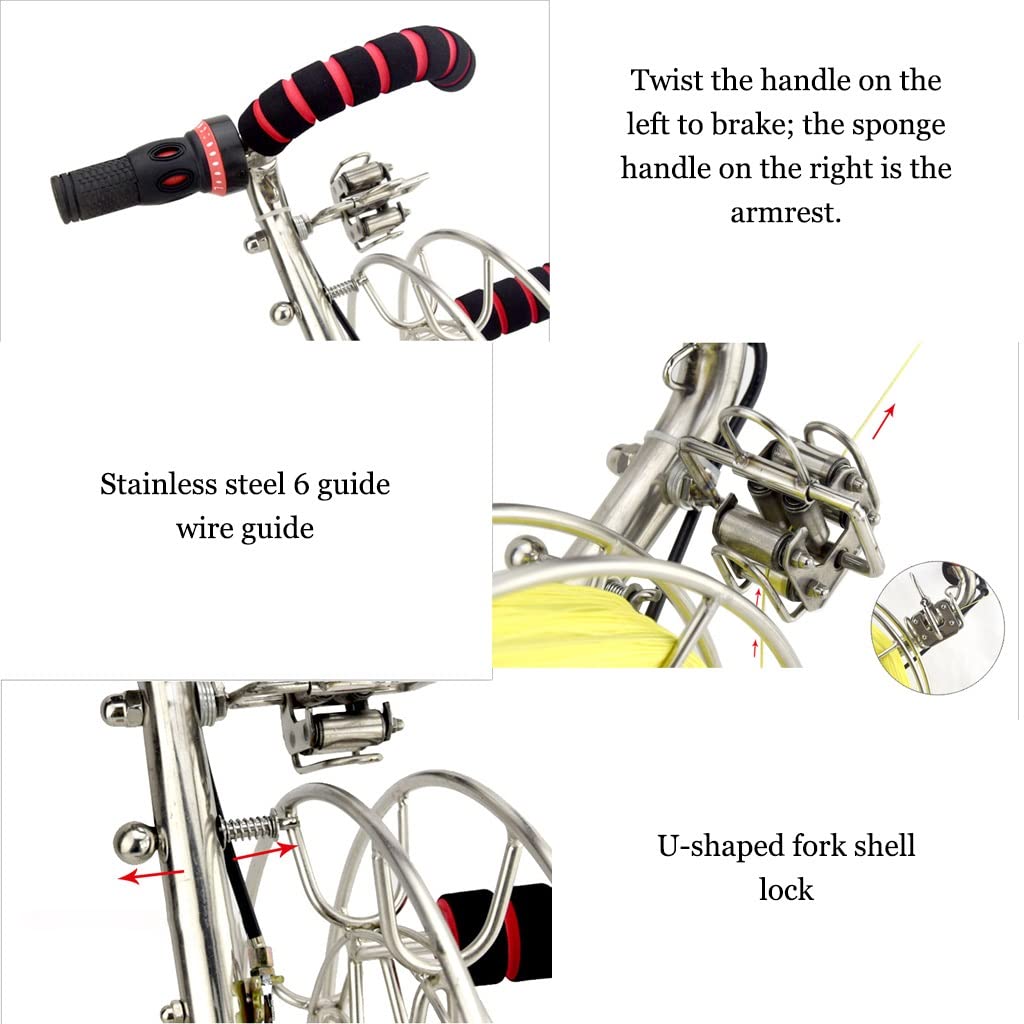 Twist the handle on the left to brake; the sponge handle on the right is the armrest.

Stainless steel 6 guide wire guide

U-shaped fork shell lock