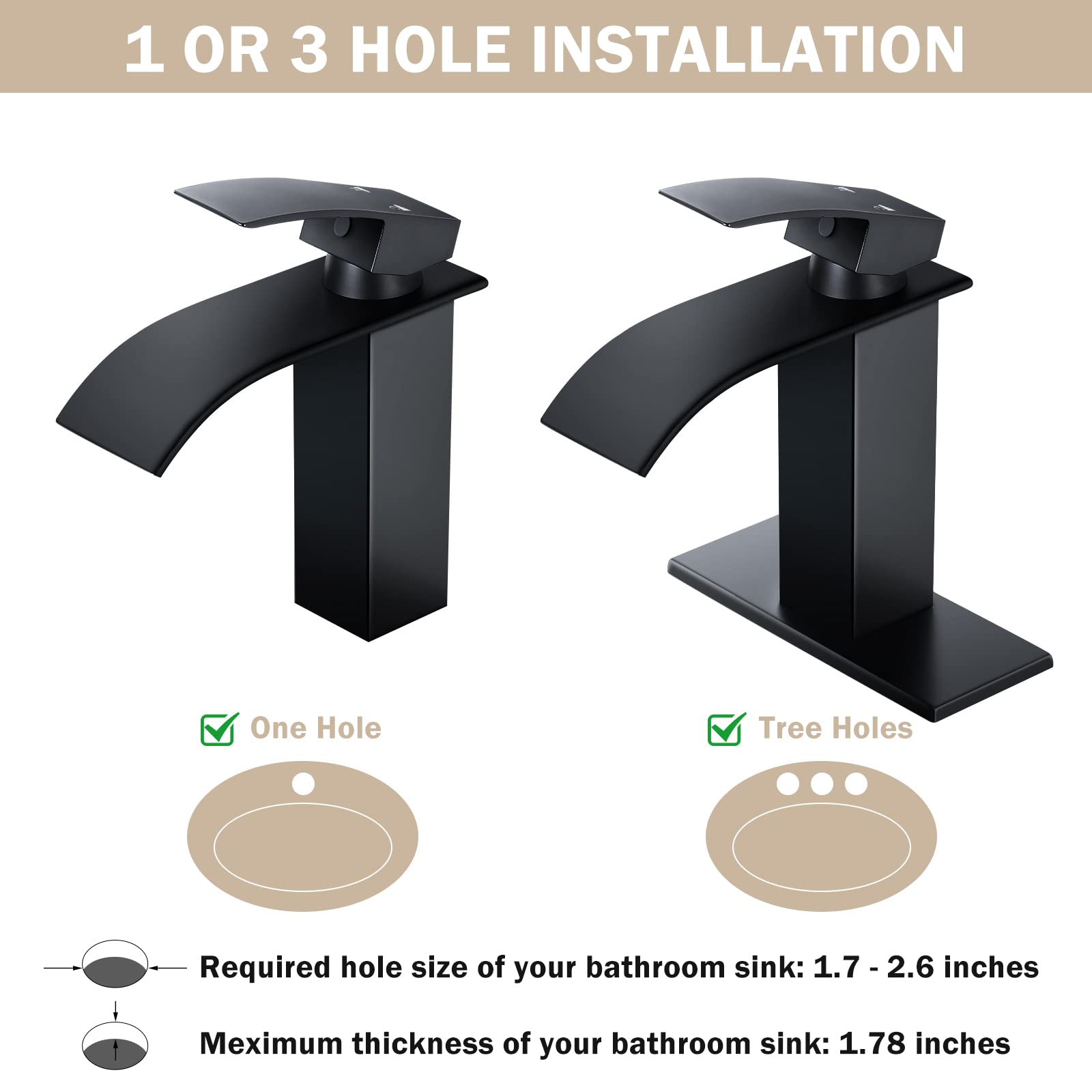 1 OR 3 HOLE INSTALLATION

One Hole

Tree Holes

Required hole size of your bathroom sink: 1.7 - 2.6 inches

Meximum thickness of your bathroom sink: 1.78 inches