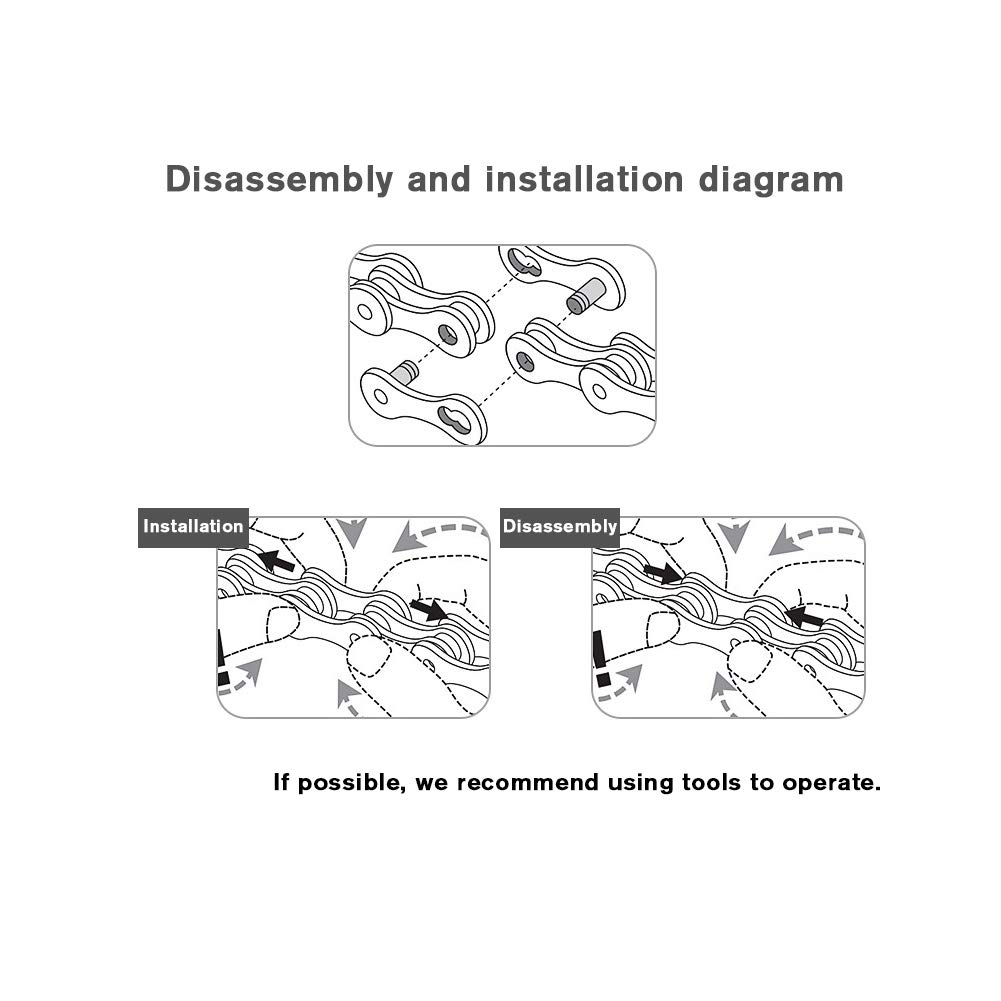 Disassembly and installation diagram

Installation

Disassembly

If possible, we recommend using tools to operate.