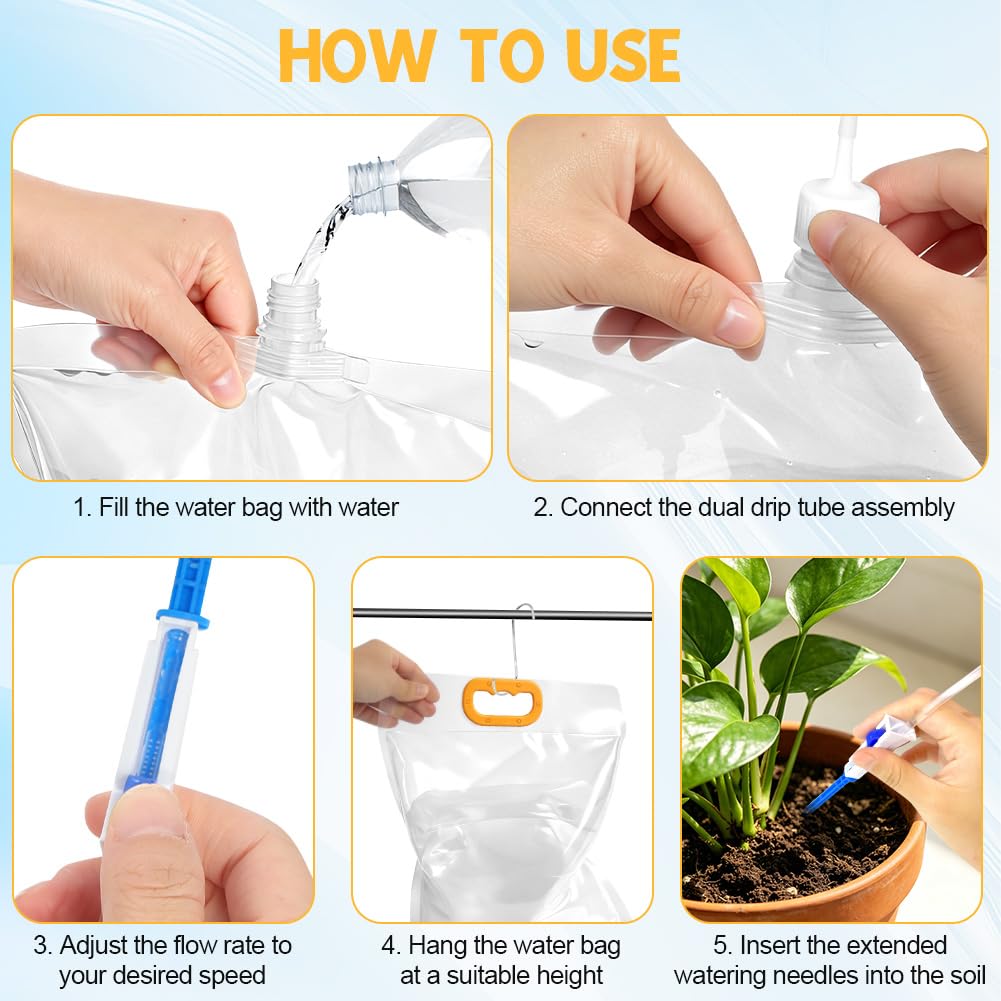 HOW TO USE

1. Fill the water bag with water

2. Connect the dual drip tube assembly

3. Adjust the flow rate to your desired speed

4. Hang the water bag at a suitable height

5. Insert the extended watering needles into the soil