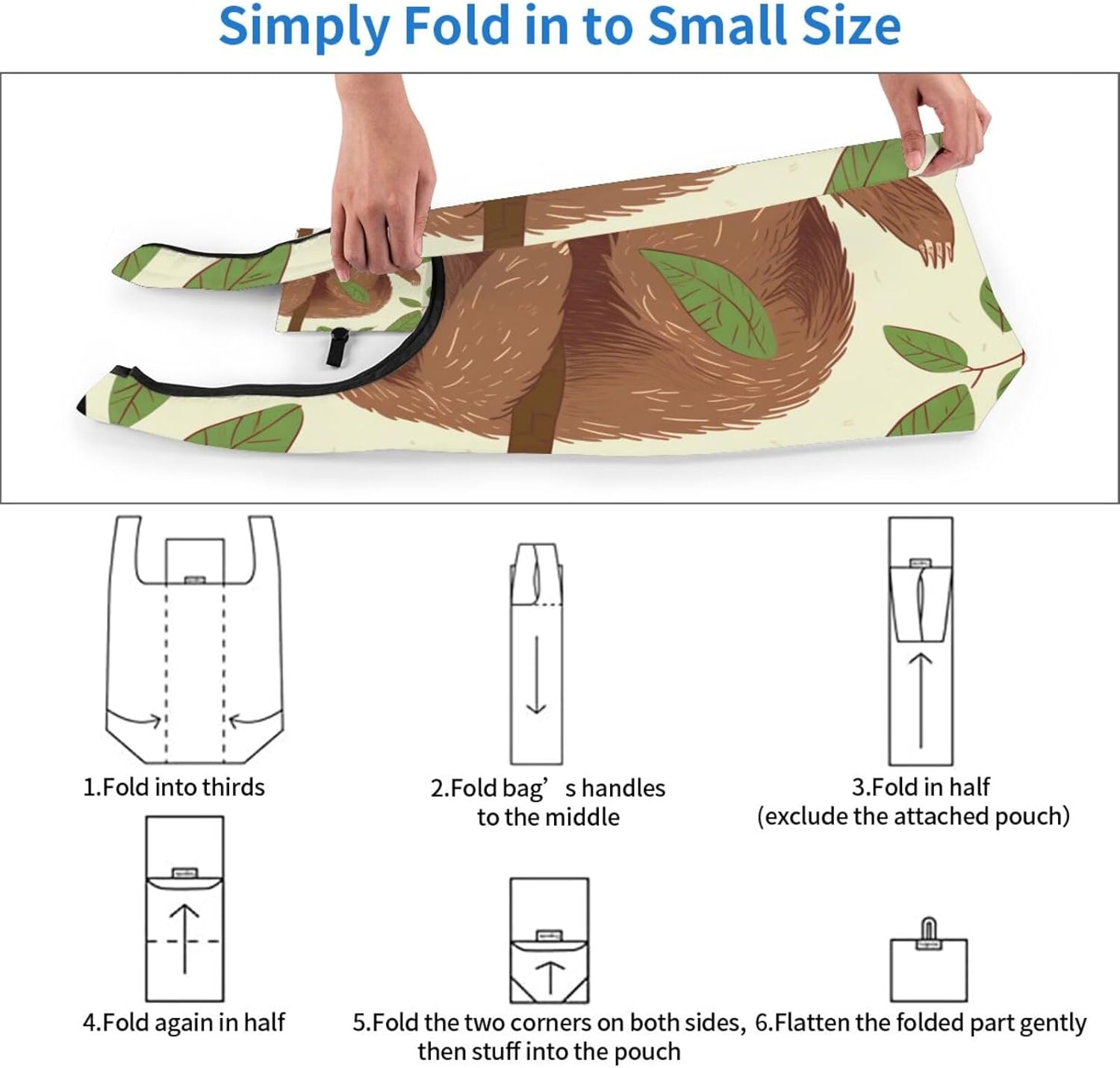 Simply Fold in to Small Size

1.Fold into thirds

2.Fold bag’s handles to the middle

3.Fold in half (exclude the attached pouch)

4.Fold again in half

5.Fold the two corners on both sides, then stuff into the pouch

6.Flatten the folded part gently