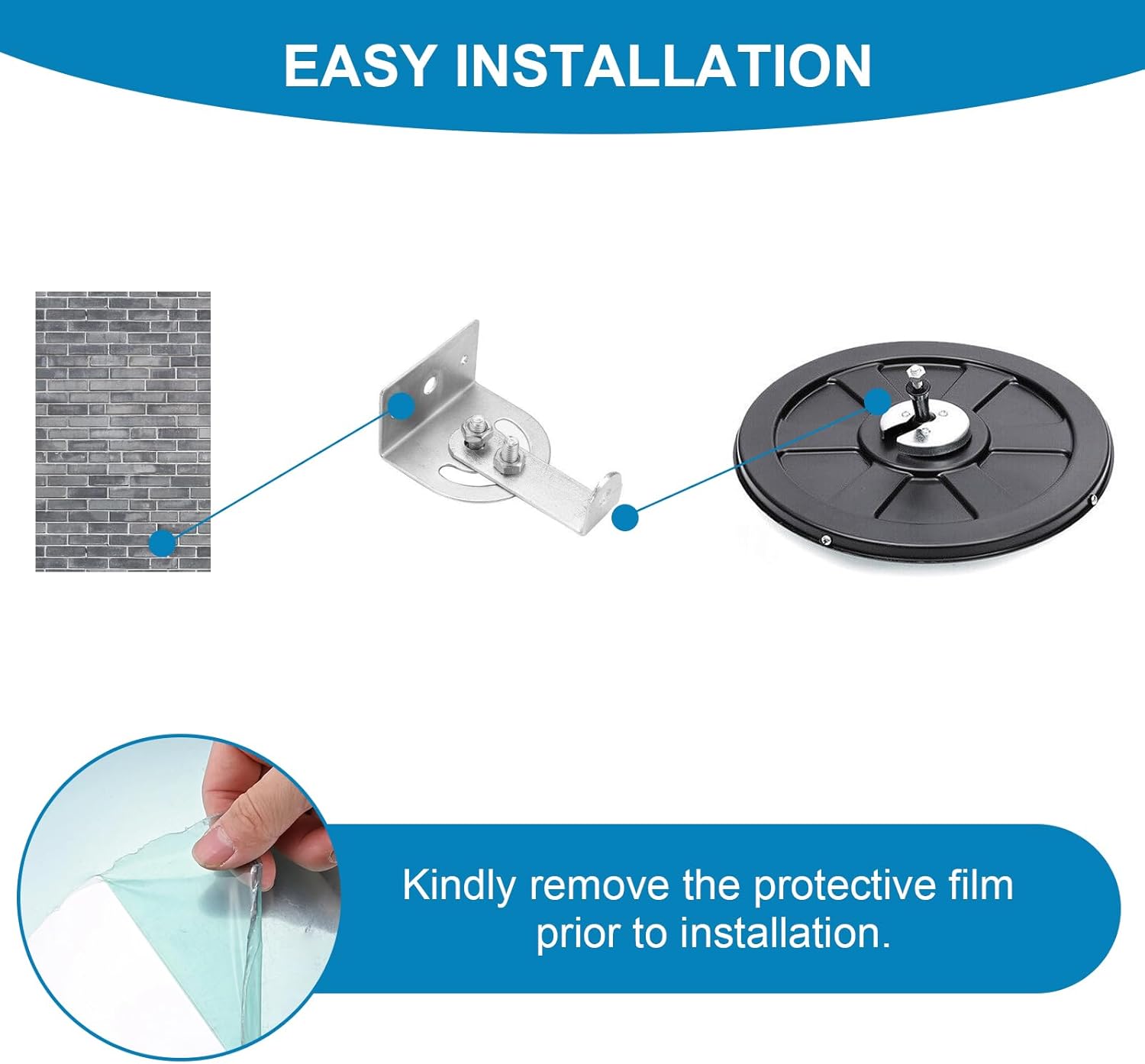 EASY INSTALLATION

Kindly remove the protective film prior to installation.