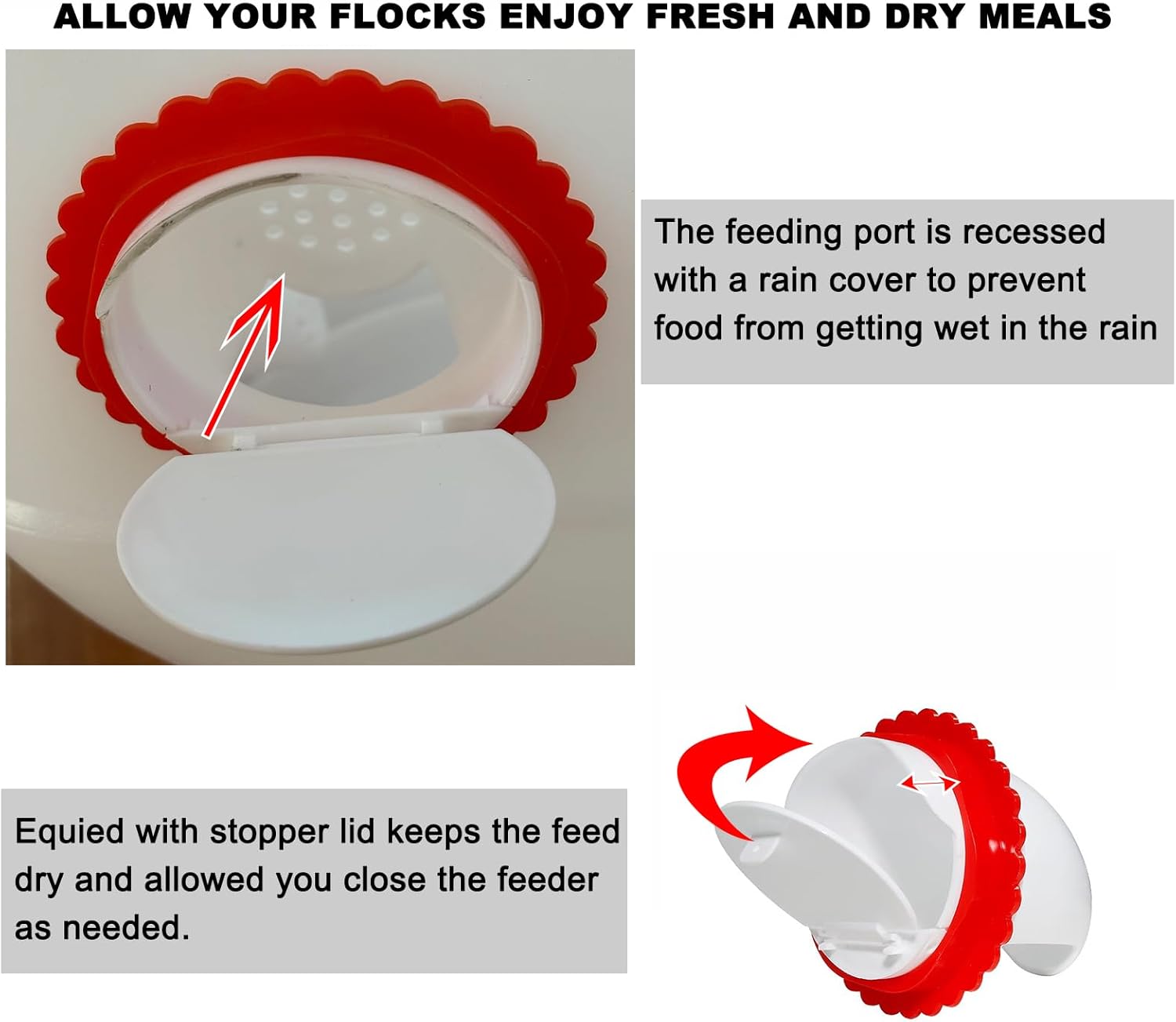 ALLOW YOUR FLOCKS ENJOY FRESH AND DRY MEALS

The feeding port is recessed with a rain cover to prevent food from getting wet in the rain

Equied with stopper lid keeps the feed dry and allowed you close the feeder as needed.