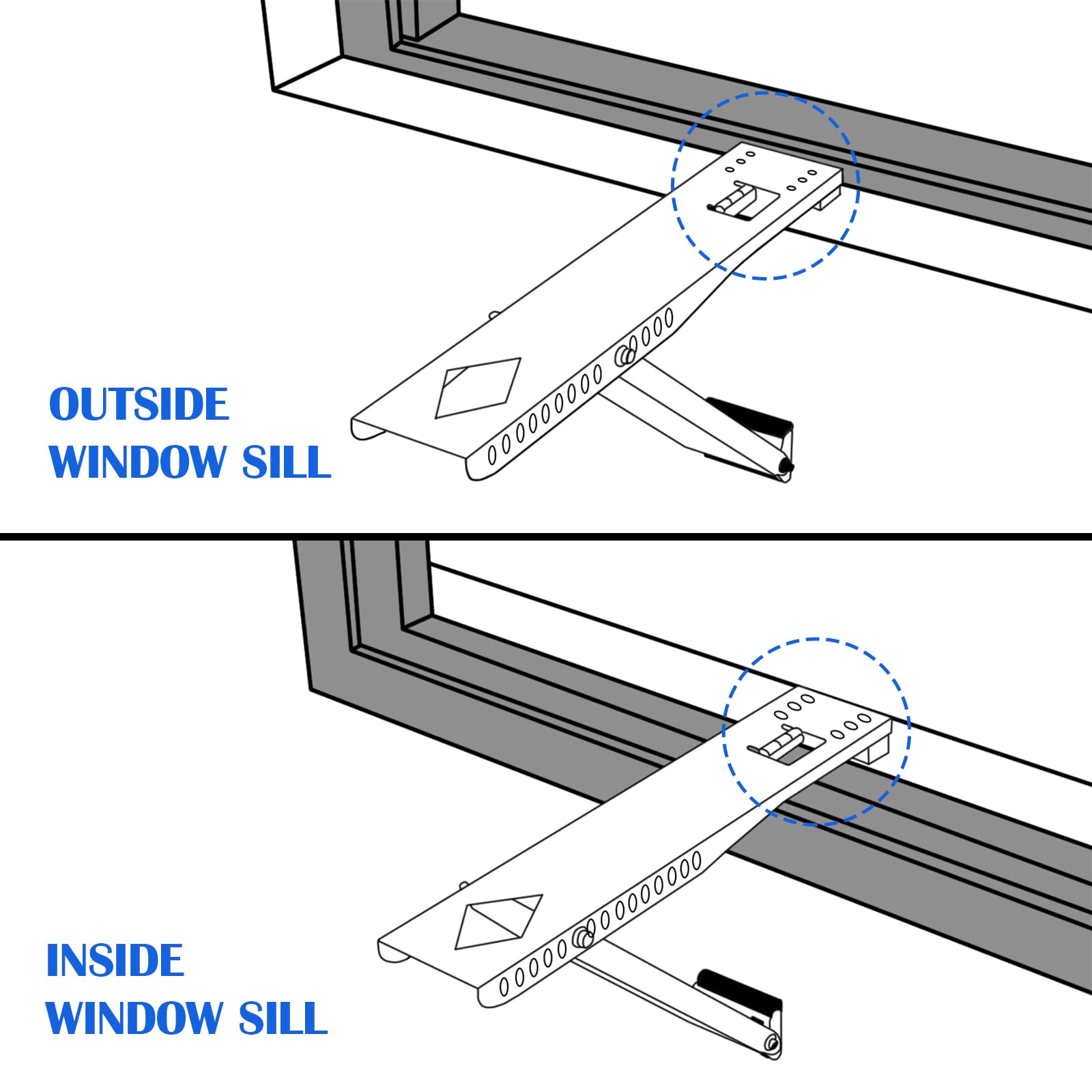 OUTSIDE
WINDOW SILL

INSIDE
WINDOW SILL