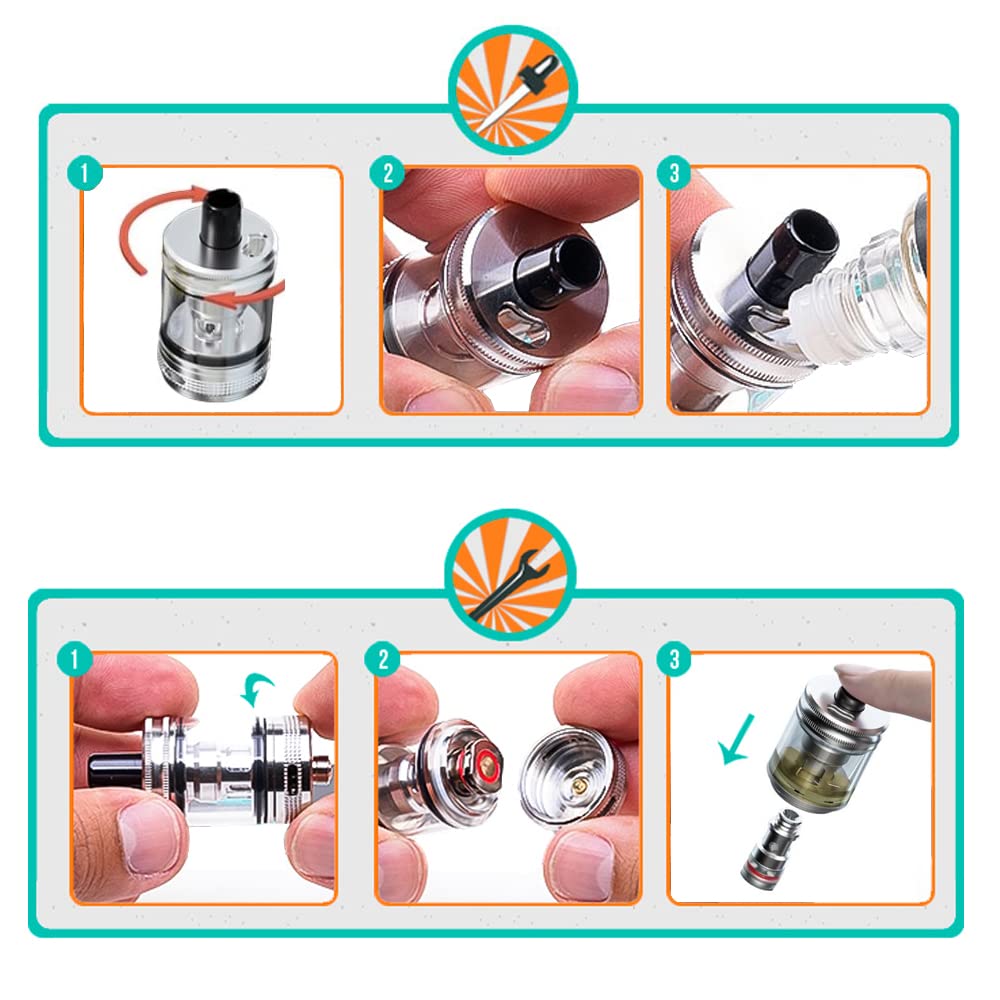 1
2
3
1
2
3