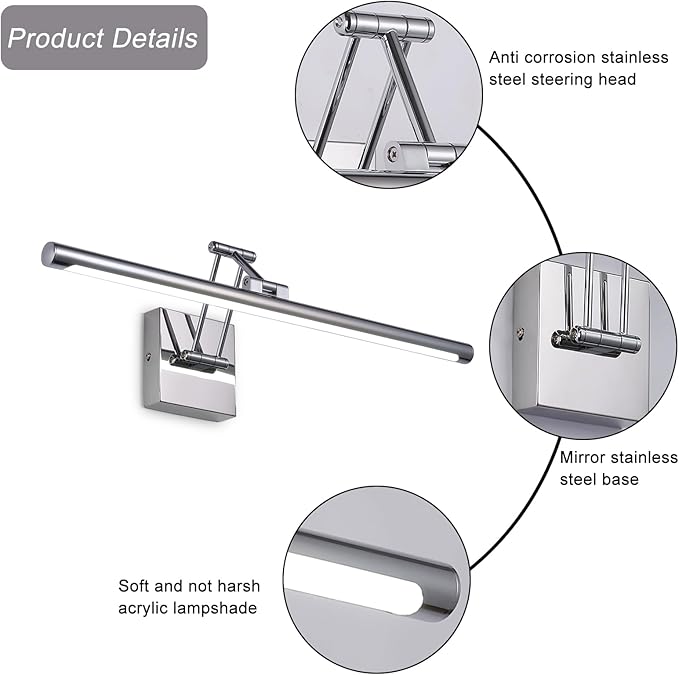 Product Details

Anti corrosion stainless steel steering head

Mirror stainless steel base

Soft and not harsh acrylic lampshade