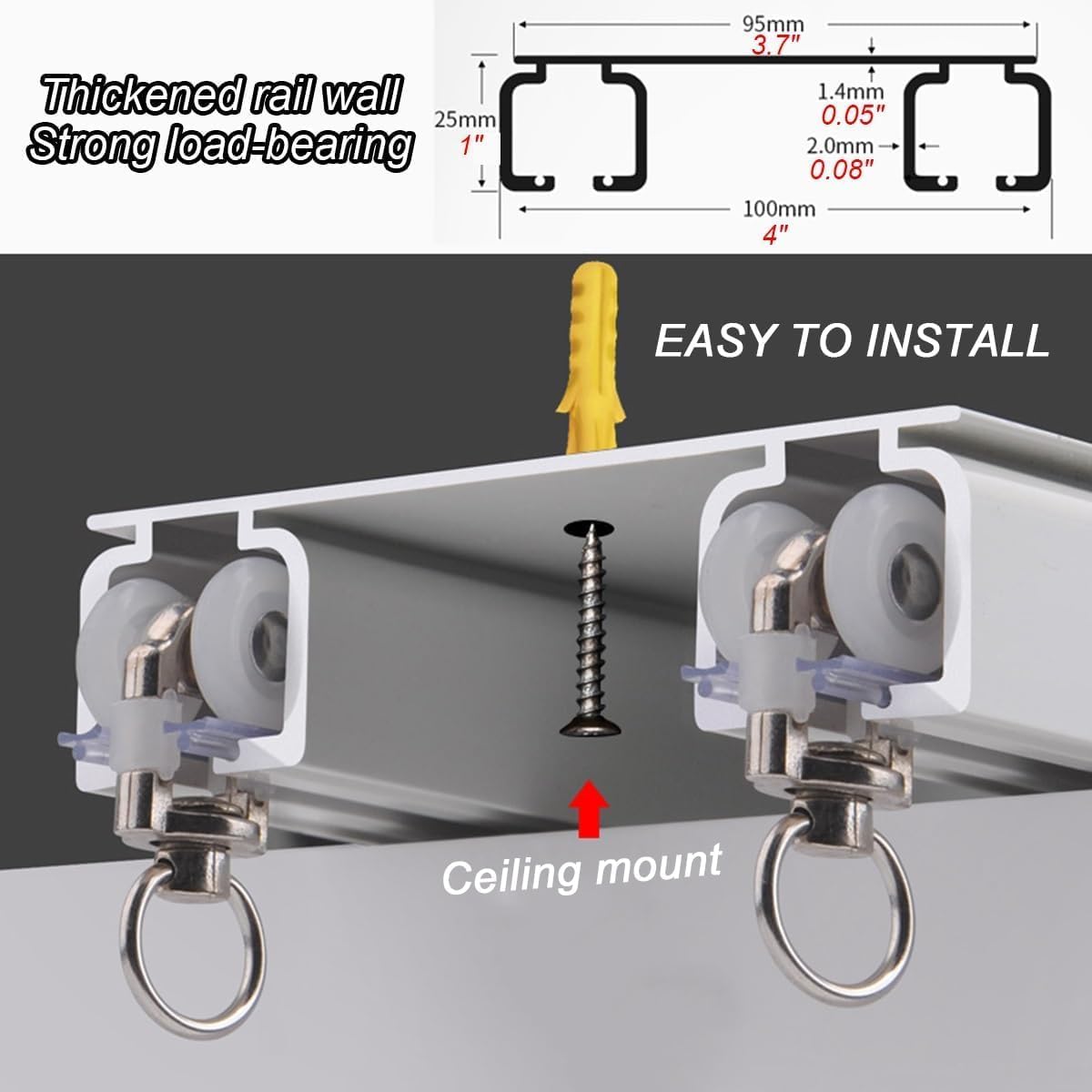 Thickened rail wall
Strong load-bearing

95mm
3.7"

25mm
1"

1.4mm
0.05"

2.0mm
0.08"

100mm
4"

EASY TO INSTALL

Ceiling mount