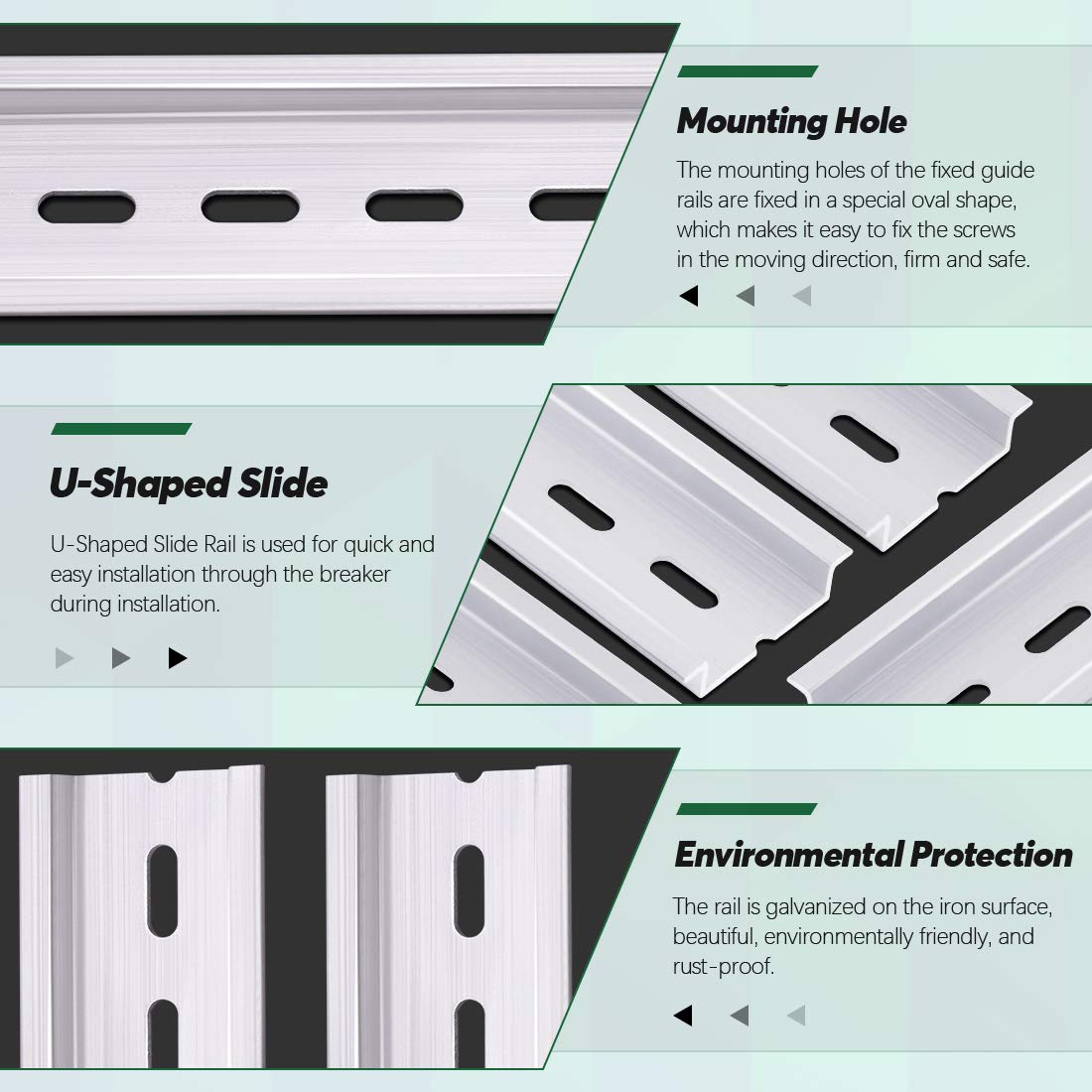 Mounting Hole

The mounting holes of the fixed guide rails are fixed in a special oval shape, which makes it easy to fix the screws in the moving direction, firm and safe.

U-Shaped Slide

U-Shaped Slide Rail is used for quick and easy installation through the breaker during installation.

Environmental Protection

The rail is galvanized on the iron surface, beautiful, environmentally friendly, and rust-proof.