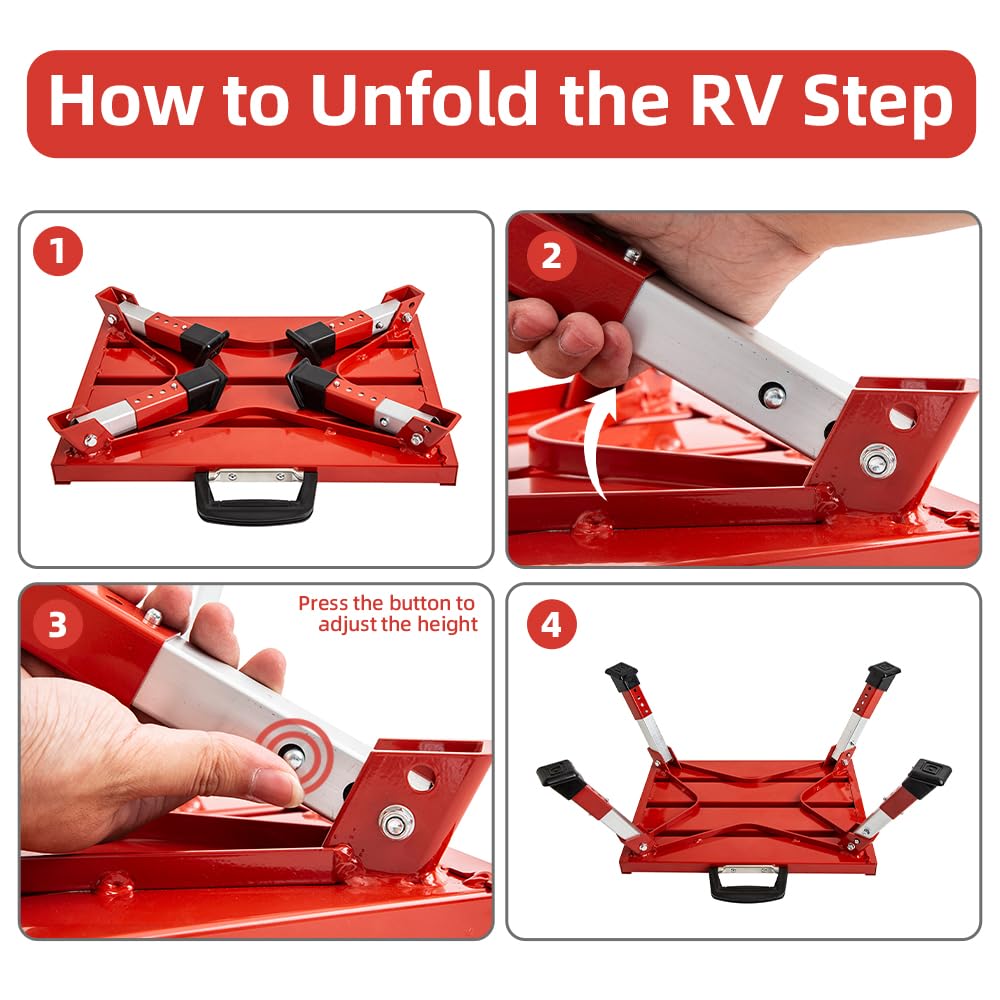 How to Unfold the RV Step

1

2

3

Press the button to adjust the height

4