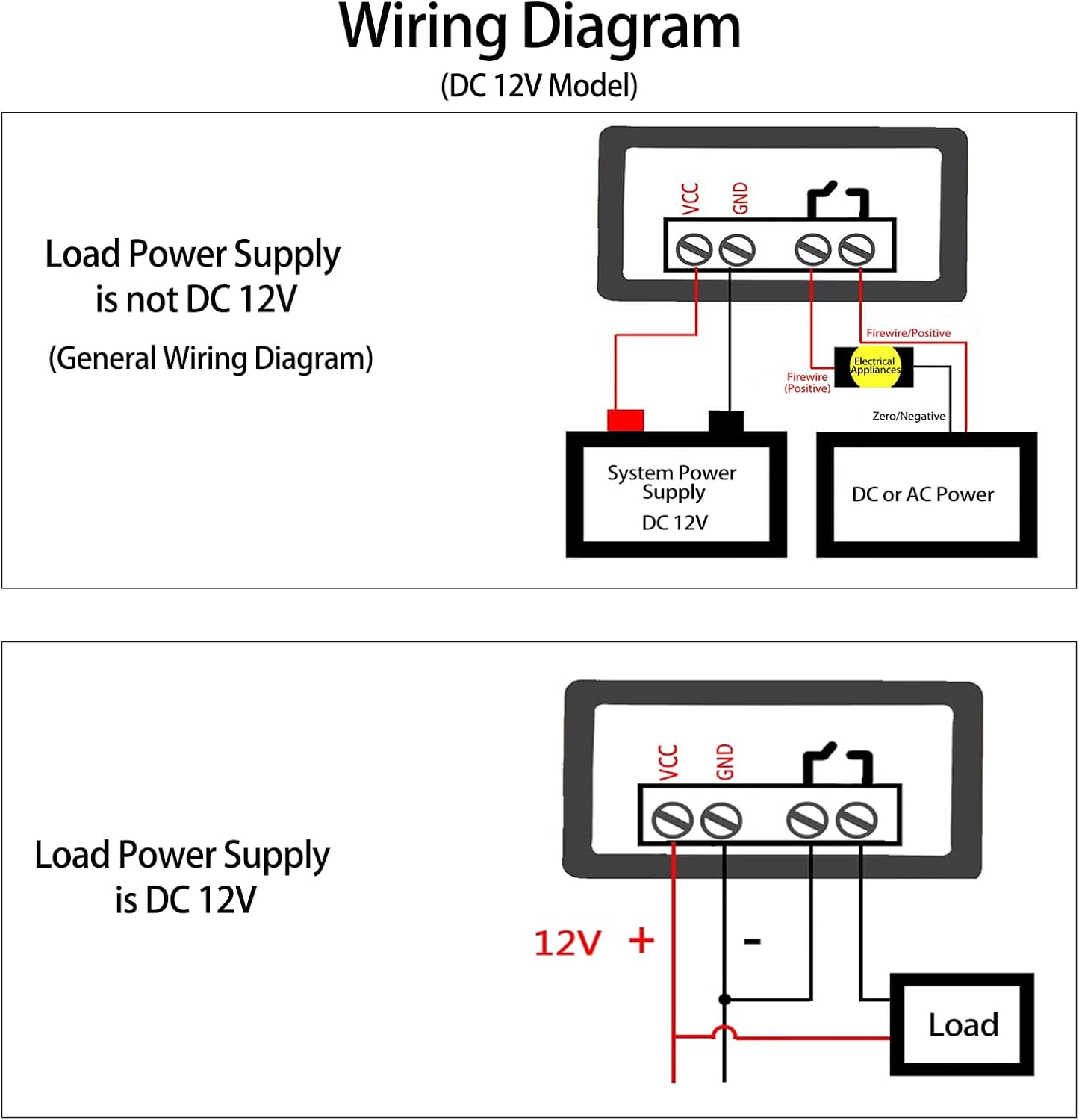 Wiring Diagram
(DC 12V Model)

Load Power Supply is not DC 12V
(General Wiring Diagram)

VCC
GND

Firewire/Positive
Electrical Appliances
Firewire (Positive)
Zero/Negative

System Power Supply
DC 12V

DC or AC Power

Load Power Supply is DC 12V

VCC
GND

12V +
-

Load