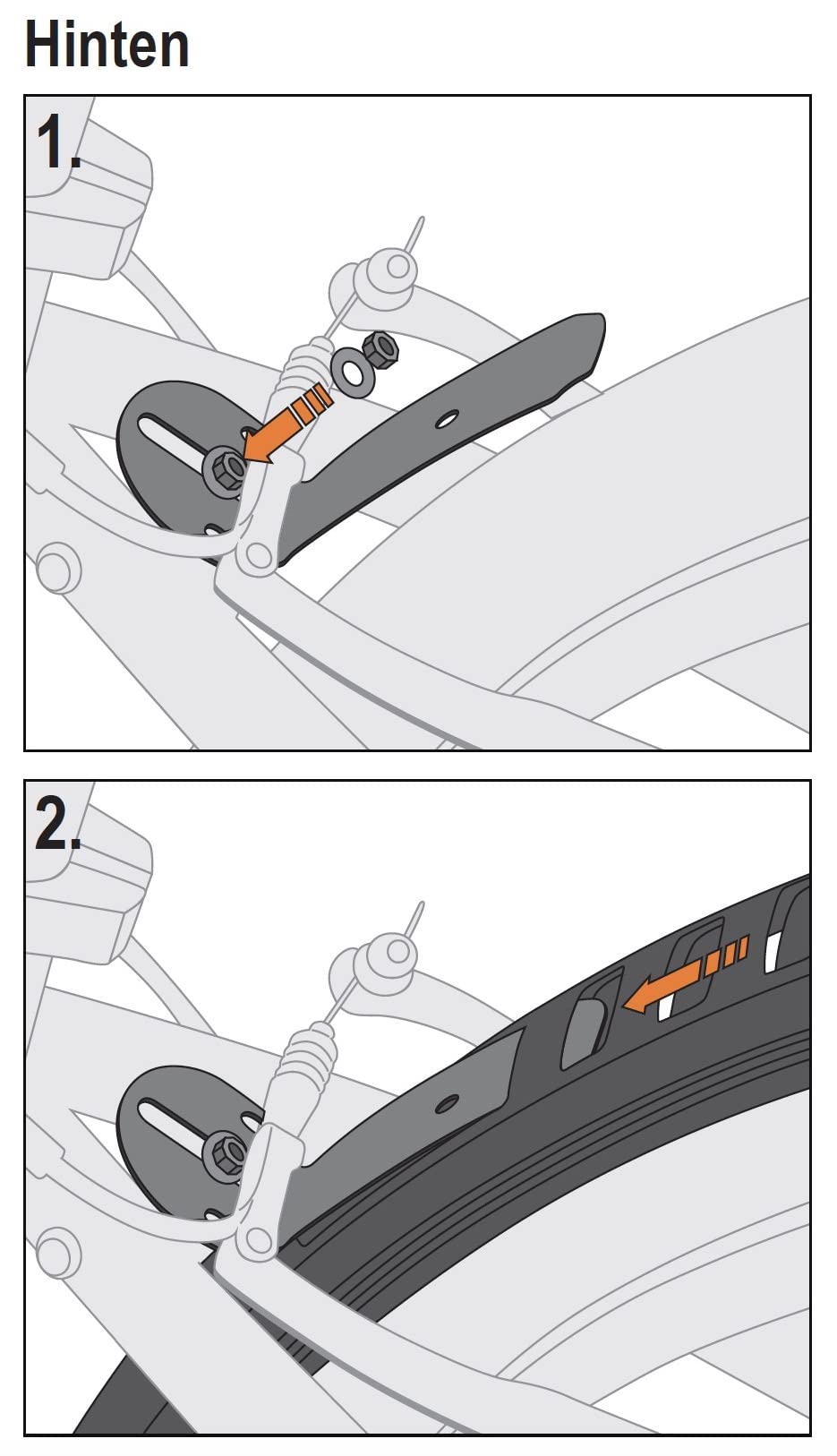 Hinten

1.

2.