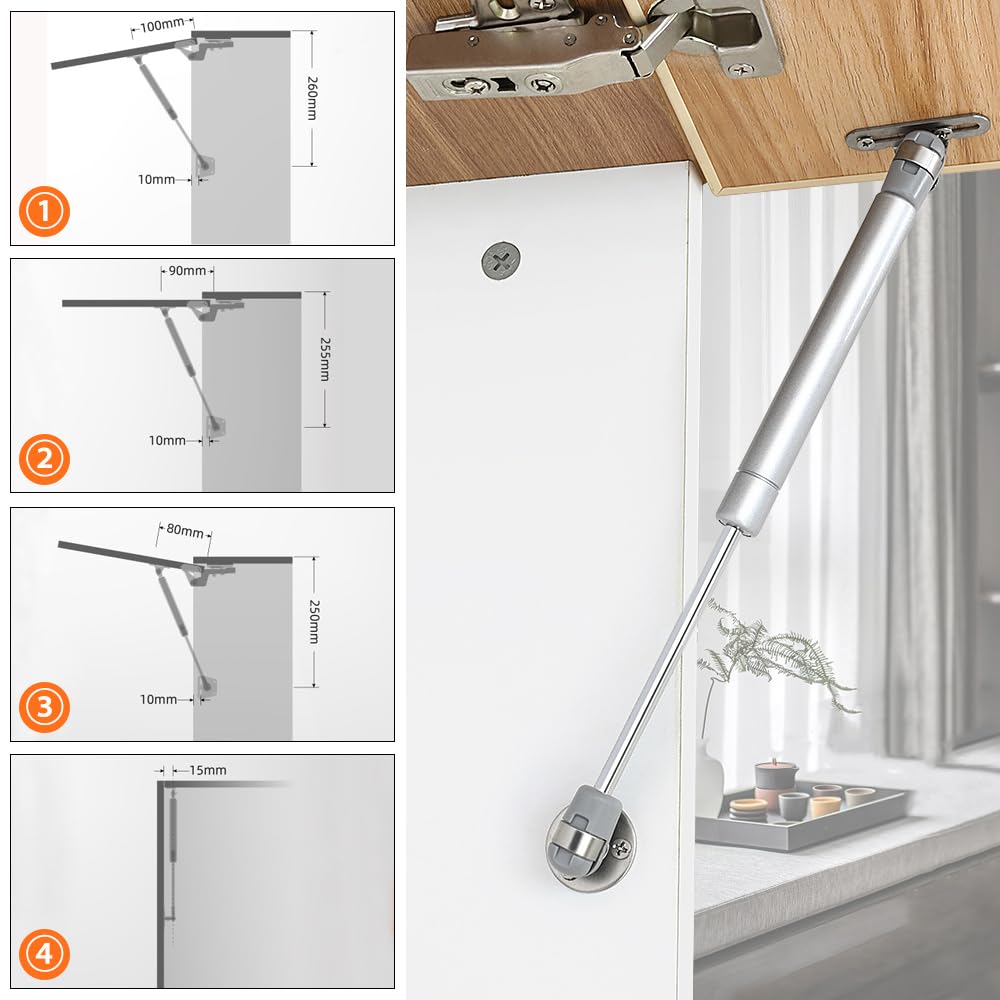 100mm
260mm
10mm
1

90mm
255mm
10mm
2

80mm
250mm
10mm
3

15mm
4