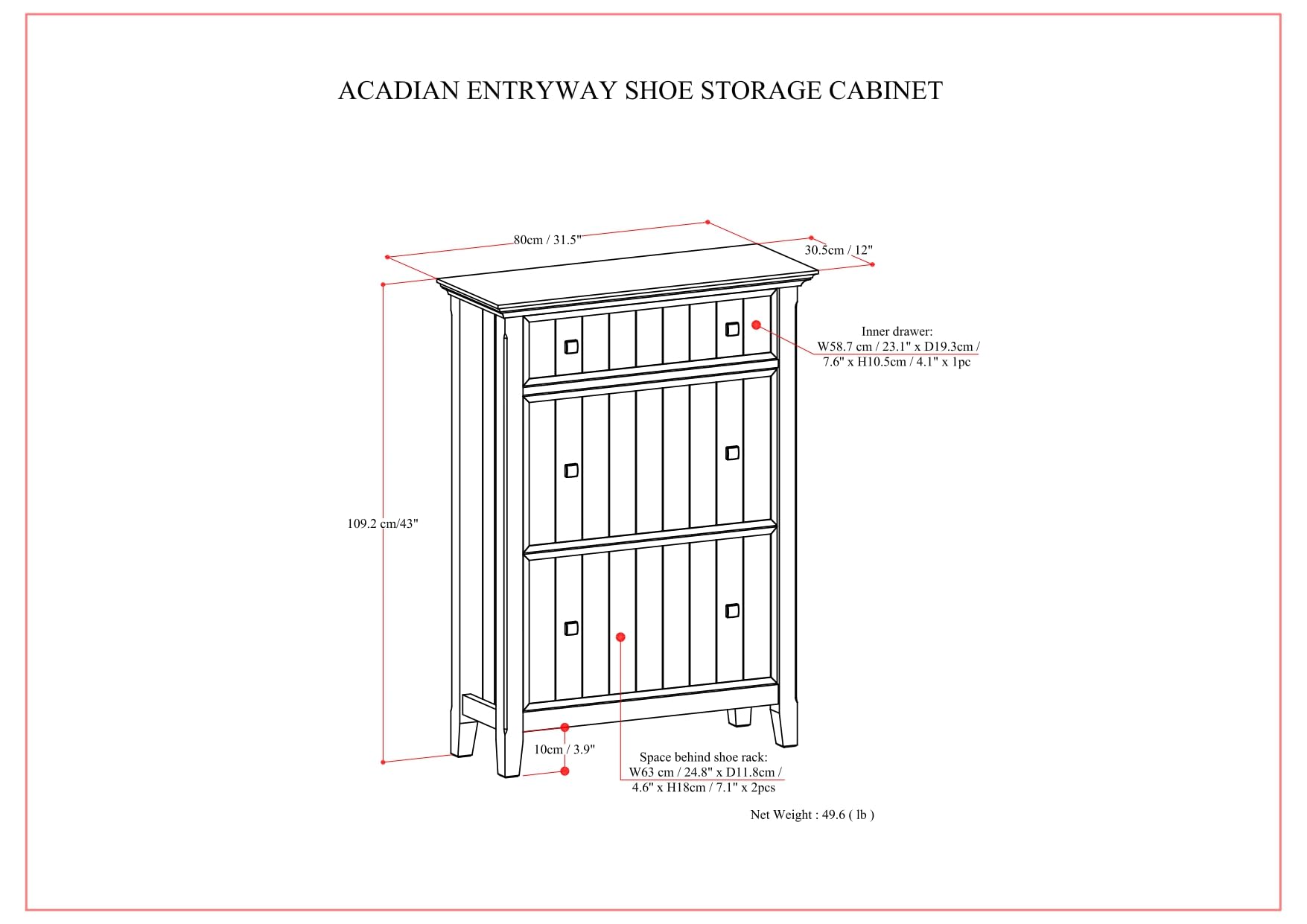 ACADIAN ENTRYWAY SHOE STORAGE CABINET

80cm / 31.5"

30.5cm / 12"

Inner drawer:
W58.7 cm / 23.1" x D19.3cm / 7.6" x H10.5cm / 4.1" x 1pc

109.2 cm/43"

10cm / 3.9"

Space behind shoe rack:
W63 cm / 24.8" x D11.8cm / 4.6" x H18cm / 7.1" x 2pcs

Net Weight : 49.6 ( lb )