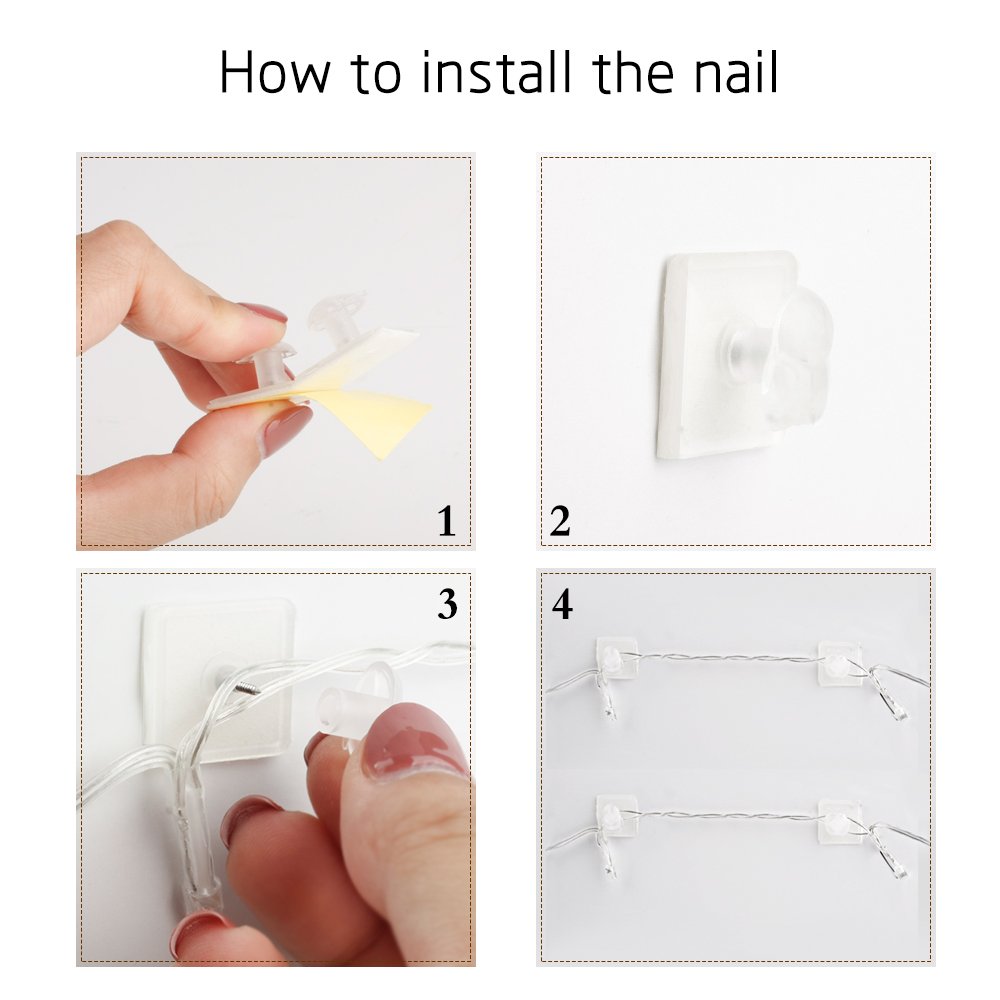 How to install the nail

1

2

3

4