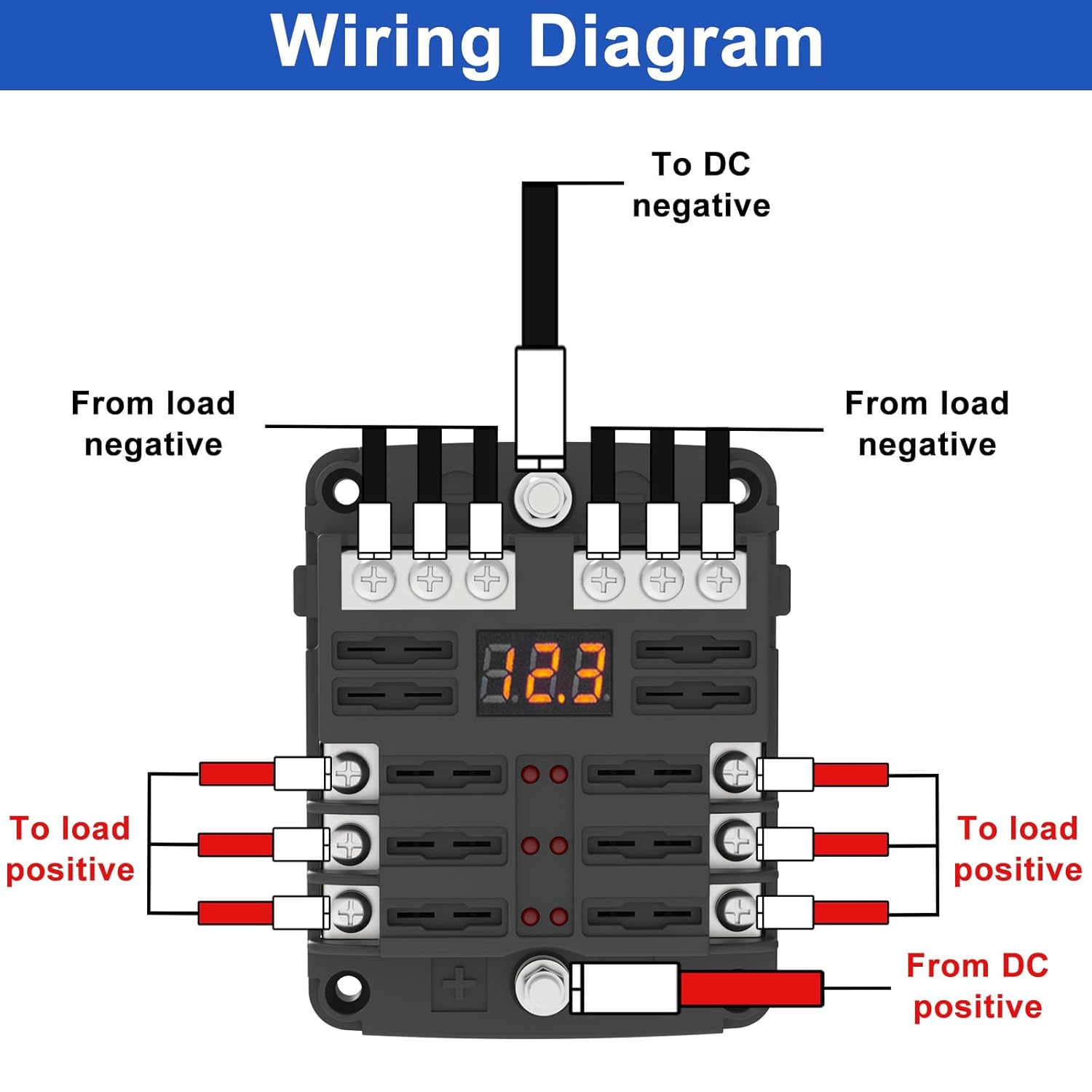 Wiring Diagram

To DC negative

From load negative

From load negative

12.3

To load positive

To load positive

From DC positive