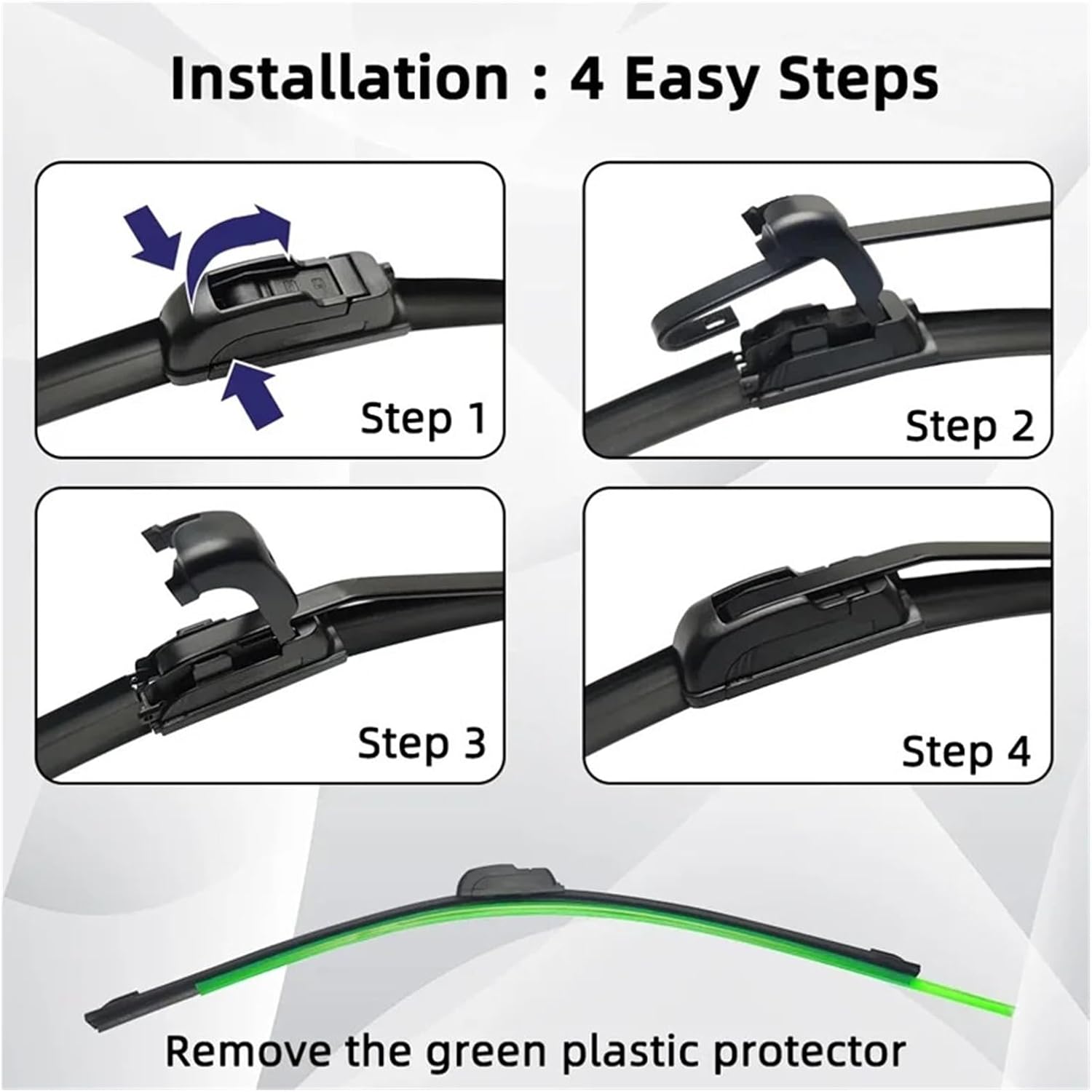 Installation : 4 Easy Steps

Step 1

Step 2

Step 3

Step 4

Remove the green plastic protector