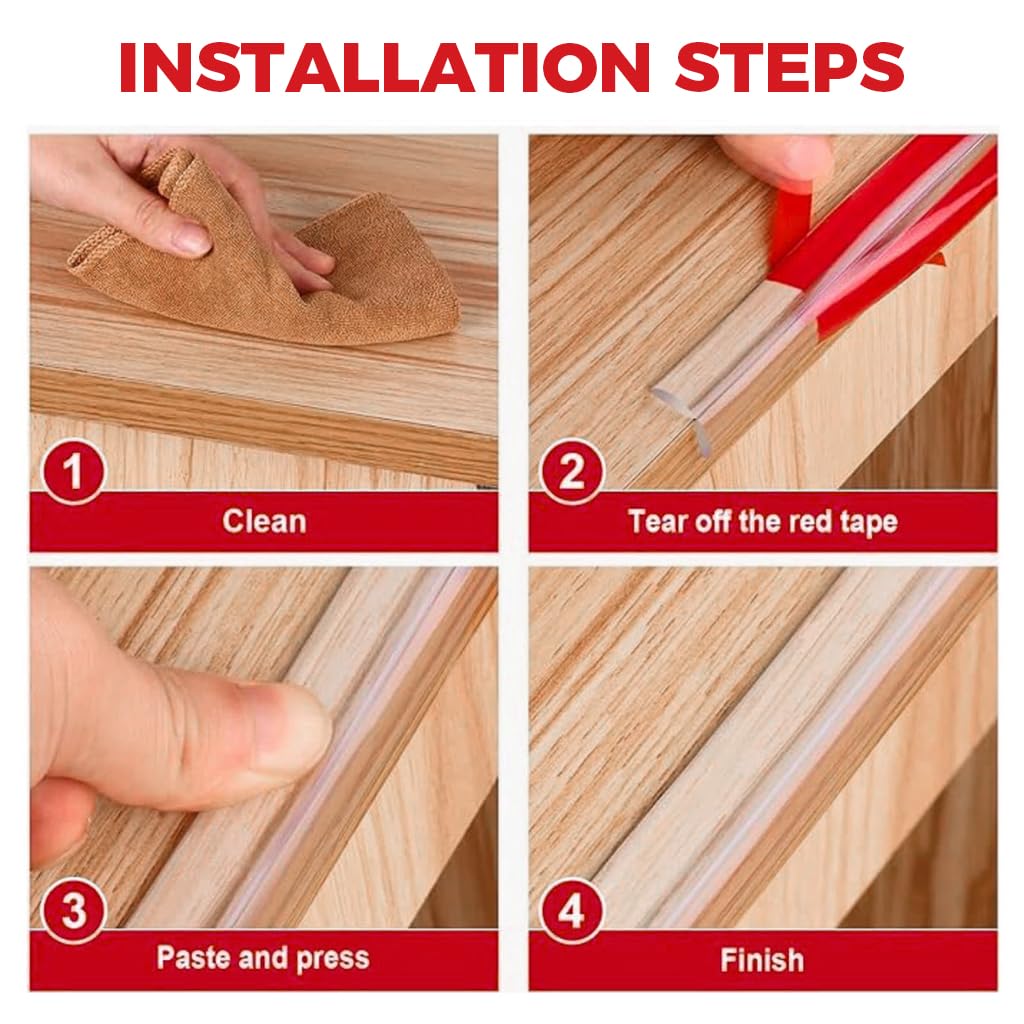 INSTALLATION STEPS

1
Clean

2
Tear off the red tape

3
Paste and press

4
Finish