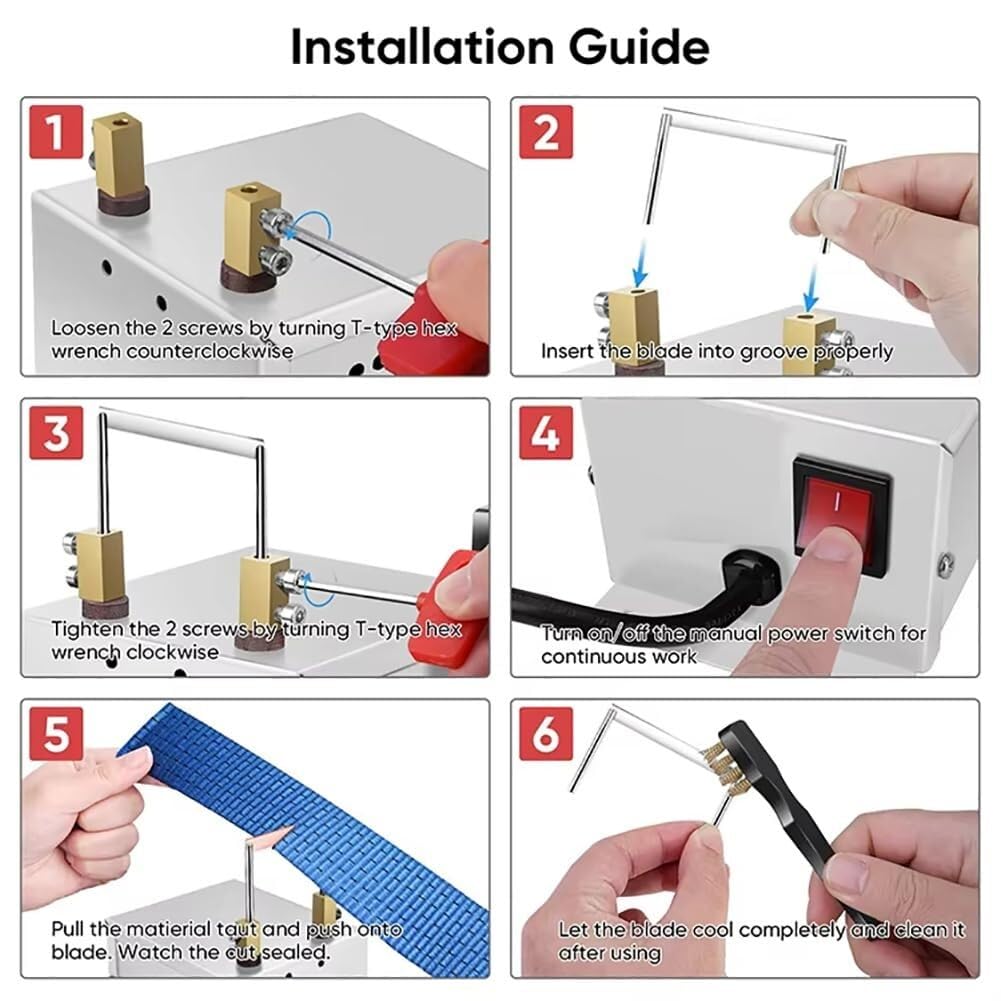 Installation Guide

1

Loosen the 2 screws by turning T-type hex wrench counterclockwise

2

Insert the blade into groove properly

3

Tighten the 2 screws by turning T-type hex wrench clockwise

4

Turn on/off the manual power switch for continuous work

5

Pull the matierial taut and push onto blade. Watch the cut sealed.

6

Let the blade cool completely and clean it after using