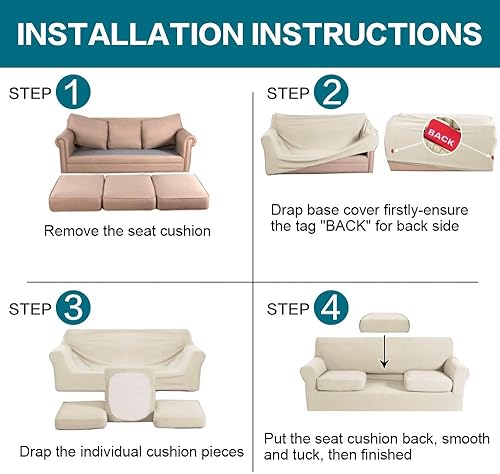 INSTALLATION INSTRUCTIONS

STEP 1

Remove the seat cushion

STEP 2

BACK

Drap base cover firstly-ensure the tag "BACK" for back side

STEP 3

Drap the individual cushion pieces

STEP 4

Put the seat cushion back, smooth and tuck, then finished